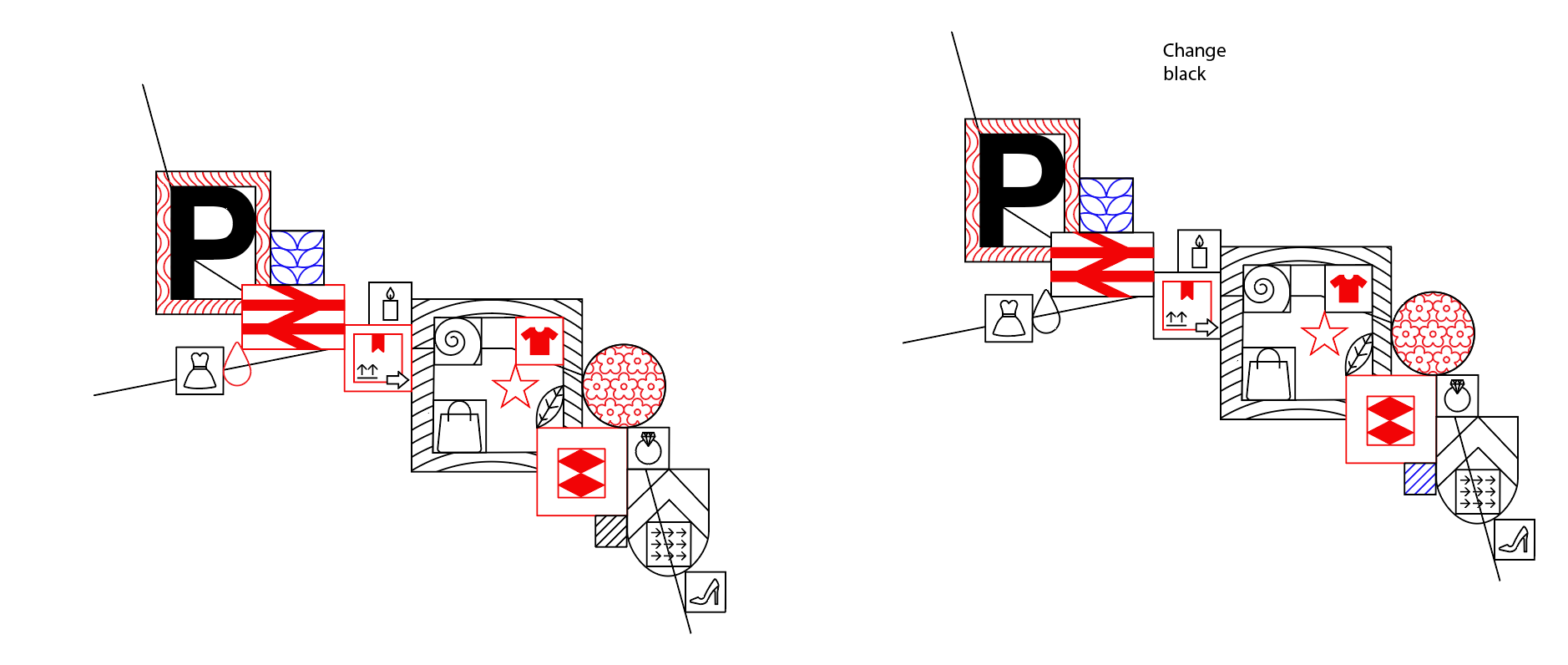 P

P

Change black