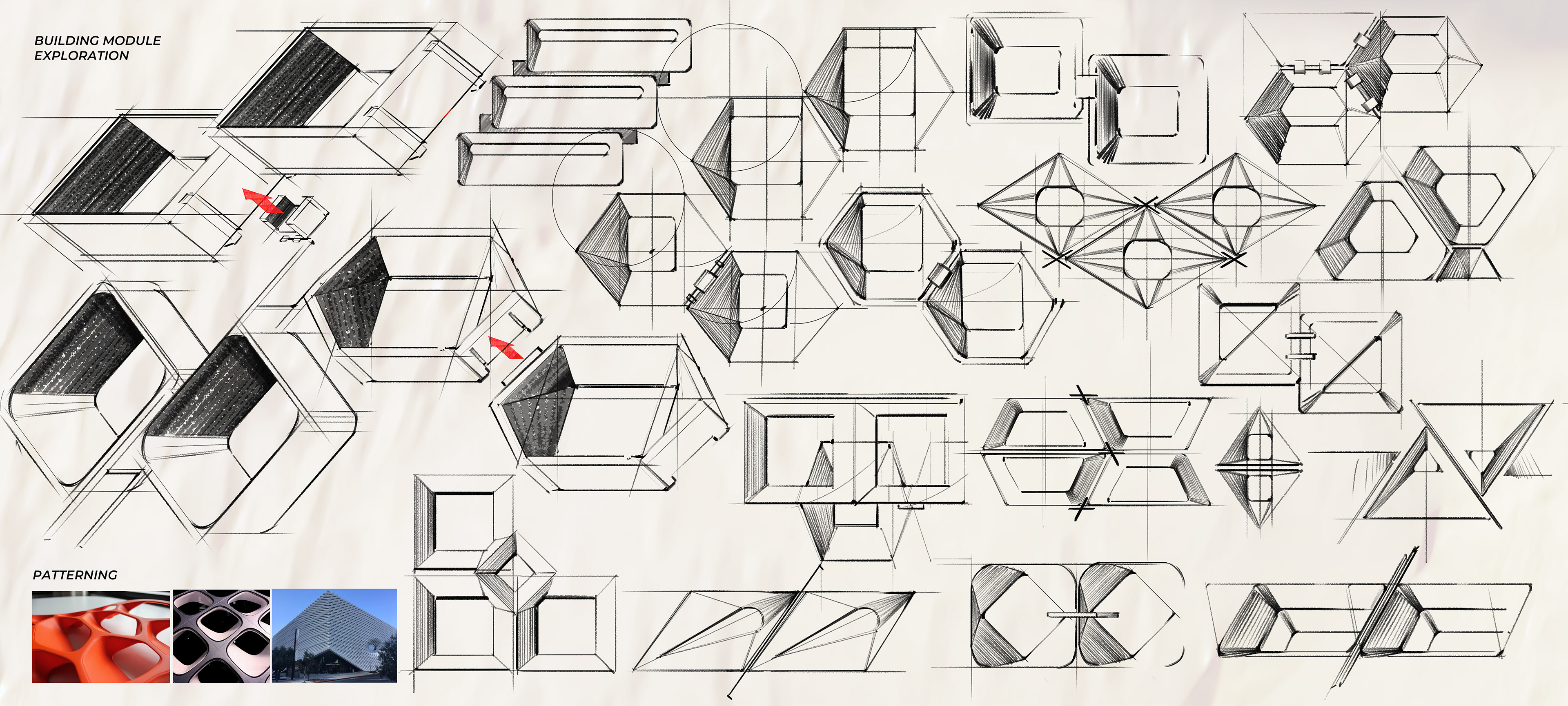 BUILDING MODULE
EXPLORATION

PATTERNING