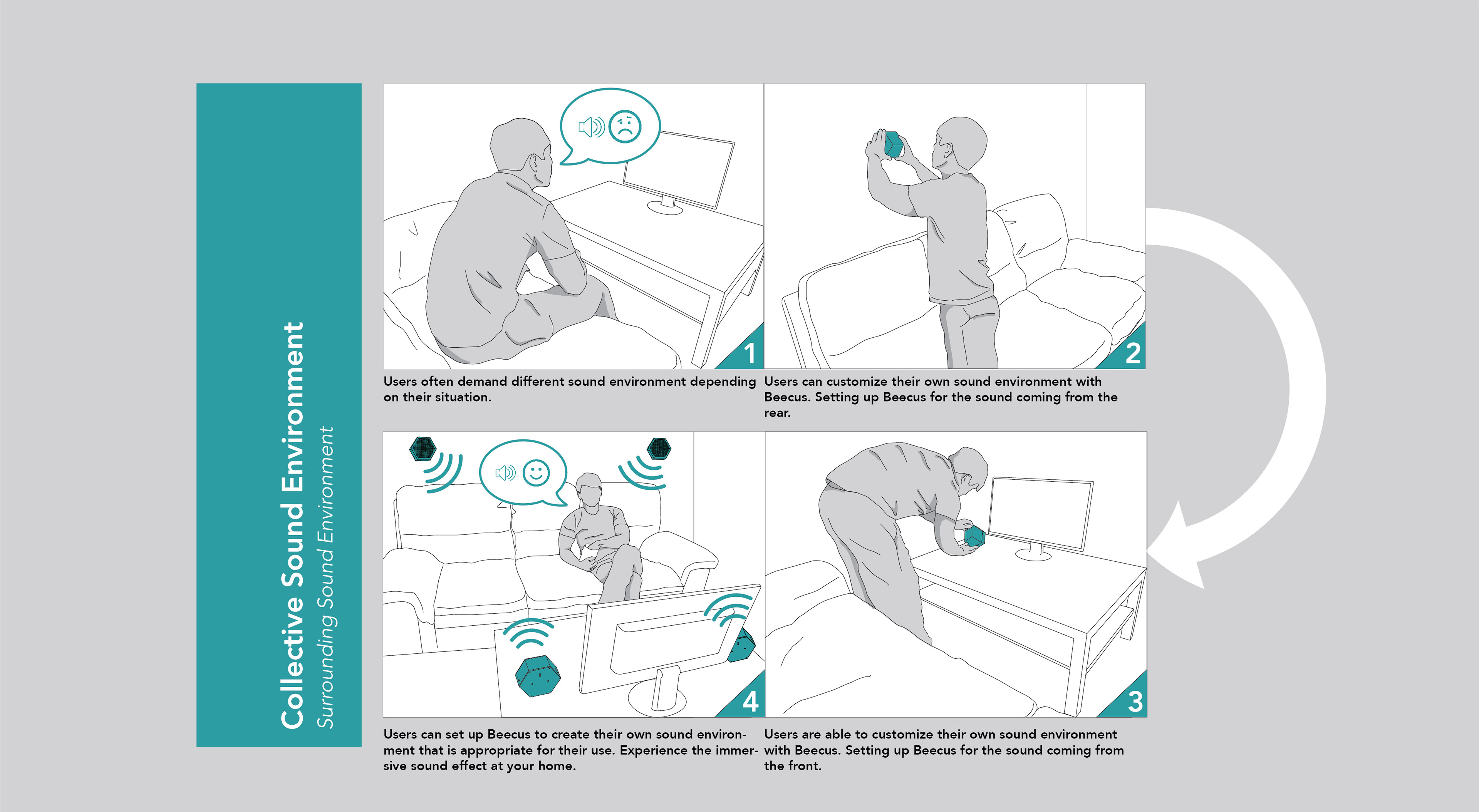 Collective Sound Environment
Surrounding Sound Environment

1
Users often demand different sound environment depending on their situation.

2
Users can customize their own sound environment with Beecus. Setting up Beecus for the sound coming from the rear.

4
Users can set up Beecus to create their own sound environment that is appropriate for their use. Experience the immersive sound effect at your home.

3
Users are able to customize their own sound environment with Beecus. Setting up Beecus for the sound coming from the front.