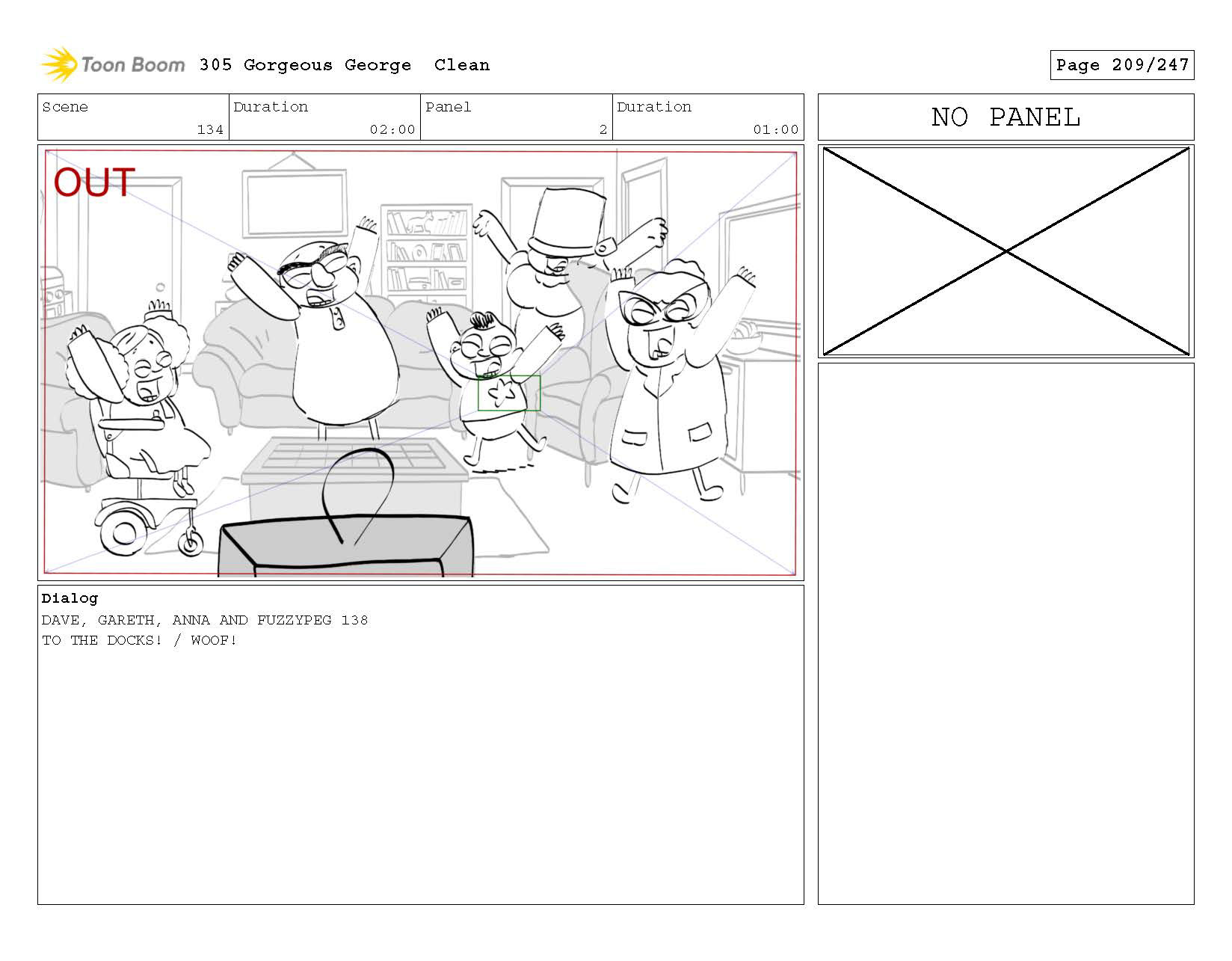 Toon Boom 305 Gorgeous George Clean

Page 209/247

| Scene | Duration | Panel | Duration |
|---|---|---|---|
| 134 | 02:00 | 2 | 01:00 |

NO PANEL

OUT

Dialog
DAVE, GARETH, ANNA AND FUZZYPEG 138
TO THE DOCKS! / WOOF!