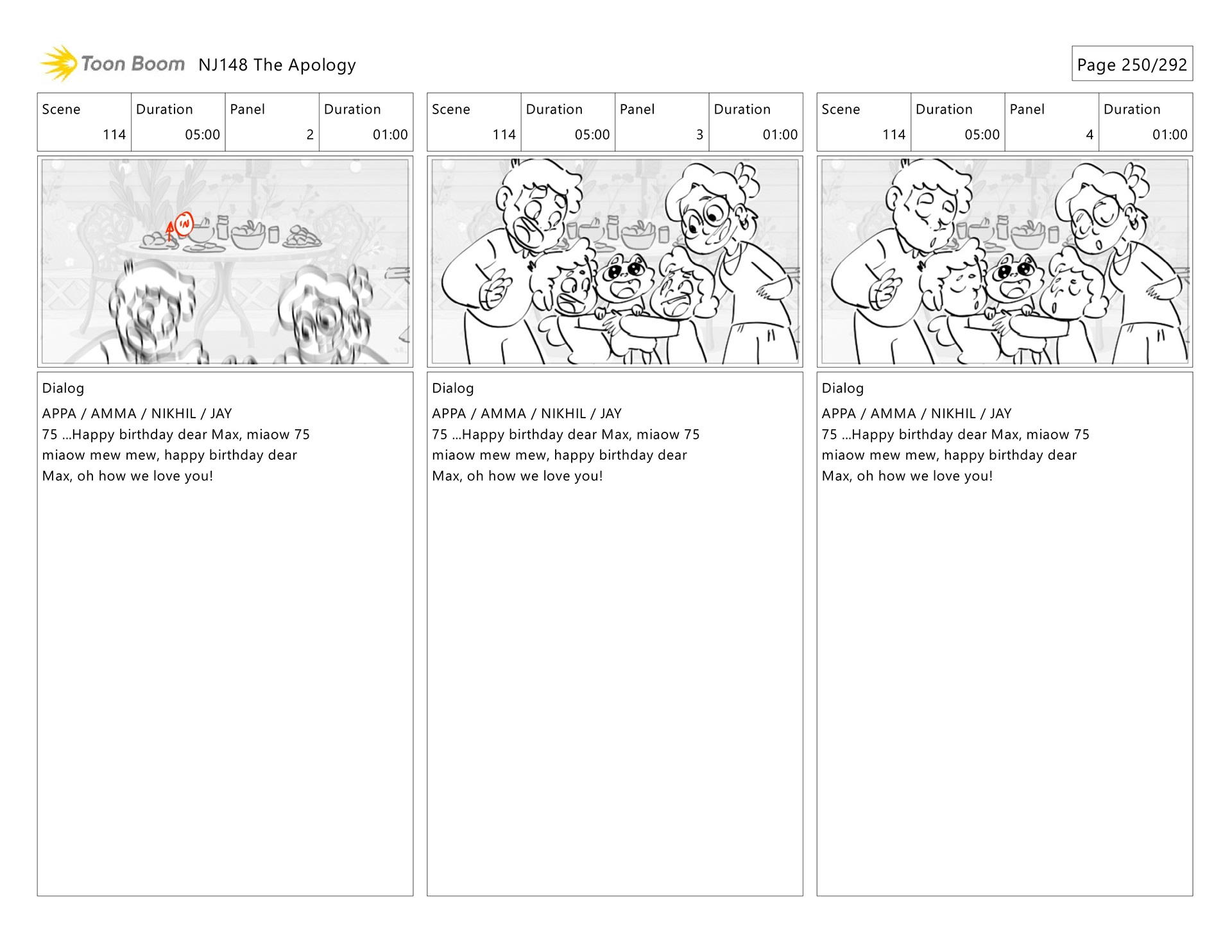 Toon Boom NJ148 The Apology

Page 250/292

| Scene | Duration | Panel | Duration |
|---|---|---|---|
| 114 | 05:00 | 2 | 01:00 |

IN

Dialog

APPA / AMMA / NIKHIL / JAY
75 ...Happy birthday dear Max, miaow 75 miaow mew mew, happy birthday dear Max, oh how we love you!

| Scene | Duration | Panel | Duration |
|---|---|---|---|
| 114 | 05:00 | 3 | 01:00 |

Dialog

APPA / AMMA / NIKHIL / JAY
75 ...Happy birthday dear Max, miaow 75 miaow mew mew, happy birthday dear Max, oh how we love you!

| Scene | Duration | Panel | Duration |
|---|---|---|---|
| 114 | 05:00 | 4 | 01:00 |

Dialog

APPA / AMMA / NIKHIL / JAY
75 ...Happy birthday dear Max, miaow 75 miaow mew mew, happy birthday dear Max, oh how we love you!