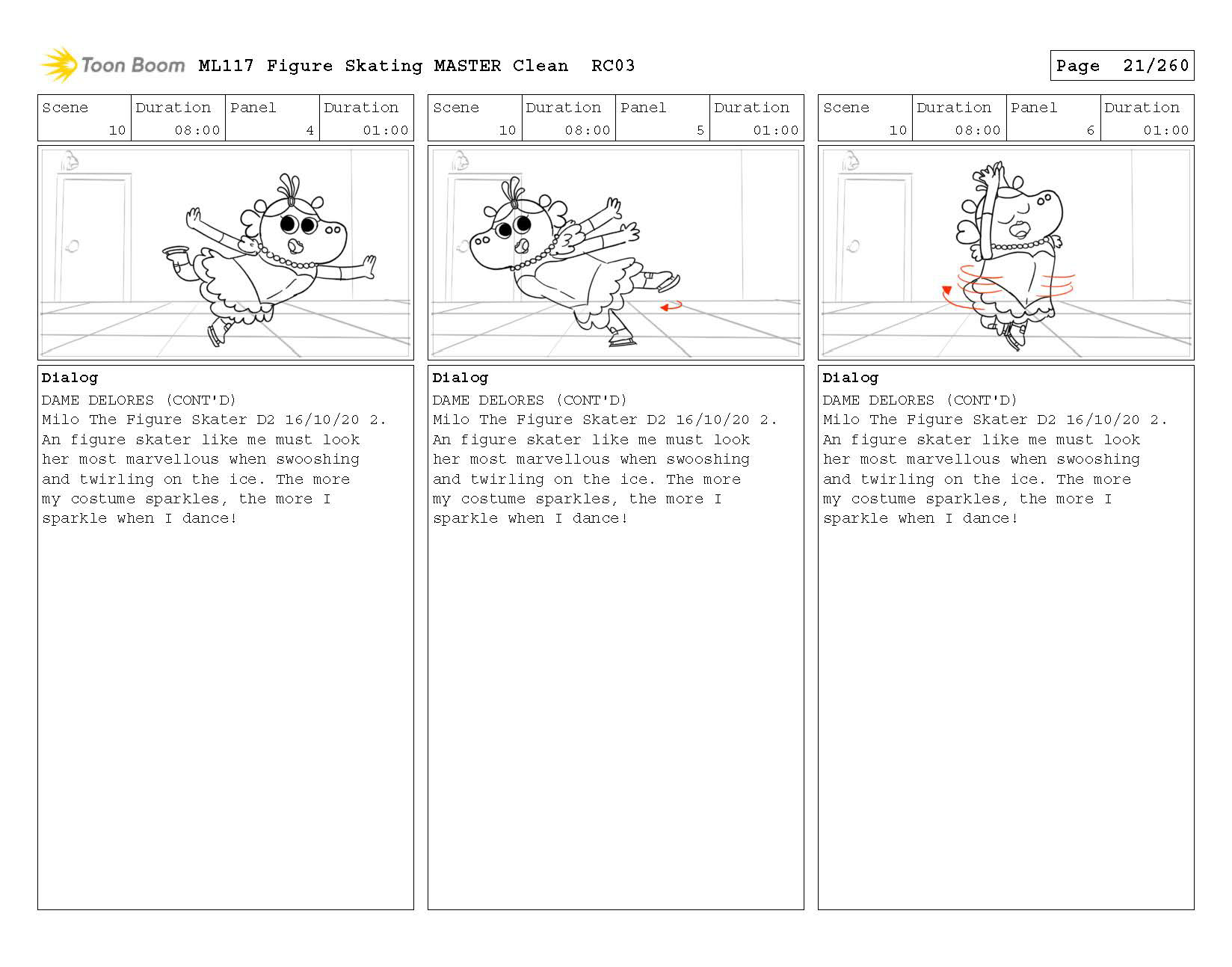 Toon Boom ML117 Figure Skating MASTER Clean RC03

Page 21/260

| Scene | Duration | Panel | Duration |
|---|---|---|---|
| 10 | 08:00 | 4 | 01:00 |

Dialog
DAME DELORES (CONT'D)
Milo The Figure Skater D2 16/10/20 2.
An figure skater like me must look her most marvellous when swooshing and twirling on the ice. The more my costume sparkles, the more I sparkle when I dance!

| Scene | Duration | Panel | Duration |
|---|---|---|---|
| 10 | 08:00 | 5 | 01:00 |

Dialog
DAME DELORES (CONT'D)
Milo The Figure Skater D2 16/10/20 2.
An figure skater like me must look her most marvellous when swooshing and twirling on the ice. The more my costume sparkles, the more I sparkle when I dance!

| Scene | Duration | Panel | Duration |
|---|---|---|---|
| 10 | 08:00 | 6 | 01:00 |

Dialog
DAME DELORES (CONT'D)
Milo The Figure Skater D2 16/10/20 2.
An figure skater like me must look her most marvellous when swooshing and twirling on the ice. The more my costume sparkles, the more I sparkle when I dance!