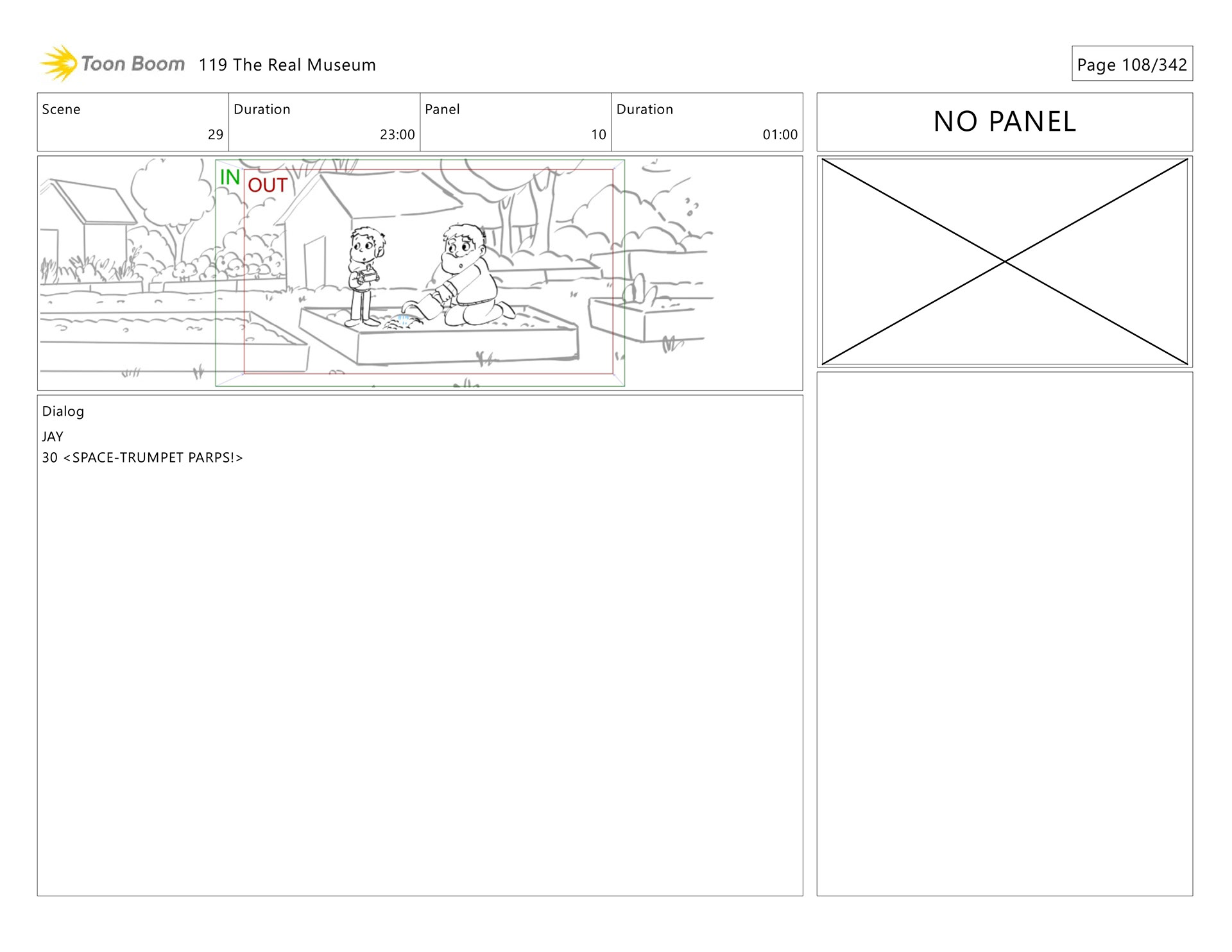 Toon Boom 119 The Real Museum

Page 108/342

| Scene | Duration | Panel | Duration |
|---|---|---|---|
| 29 | 23:00 | 10 | 01:00 |

NO PANEL

IN OUT

Dialog
JAY
30 <SPACE-TRUMPET PARPS!>