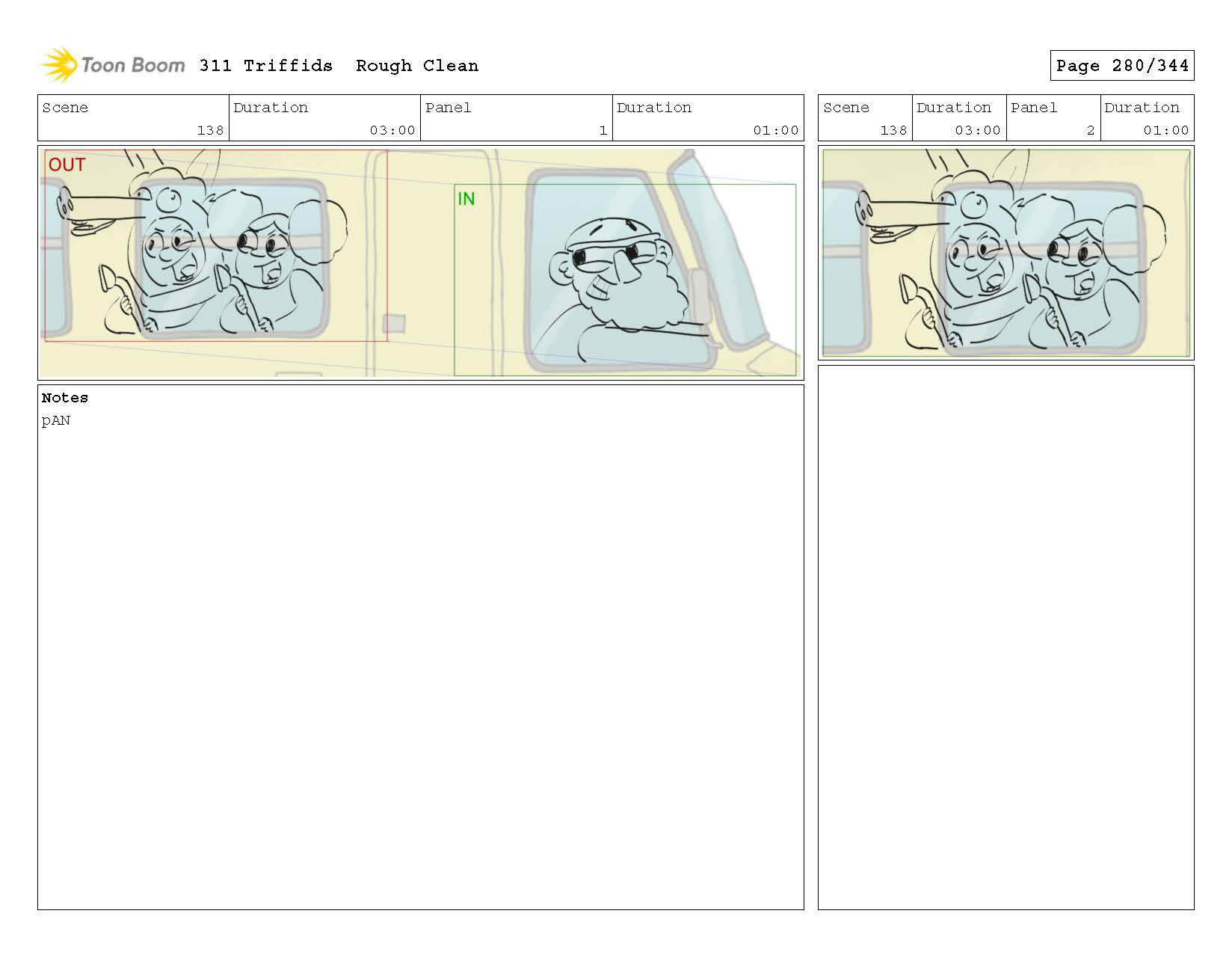 Toon Boom 311 Triffids Rough Clean

Page 280/344

| Scene | Duration | Panel | Duration |
|---|---|---|---|
| 138 | 03:00 | 1 | 01:00 |

OUT

IN

Notes
pAN

| Scene | Duration | Panel | Duration |
|---|---|---|---|
| 138 | 03:00 | 2 | 01:00 |