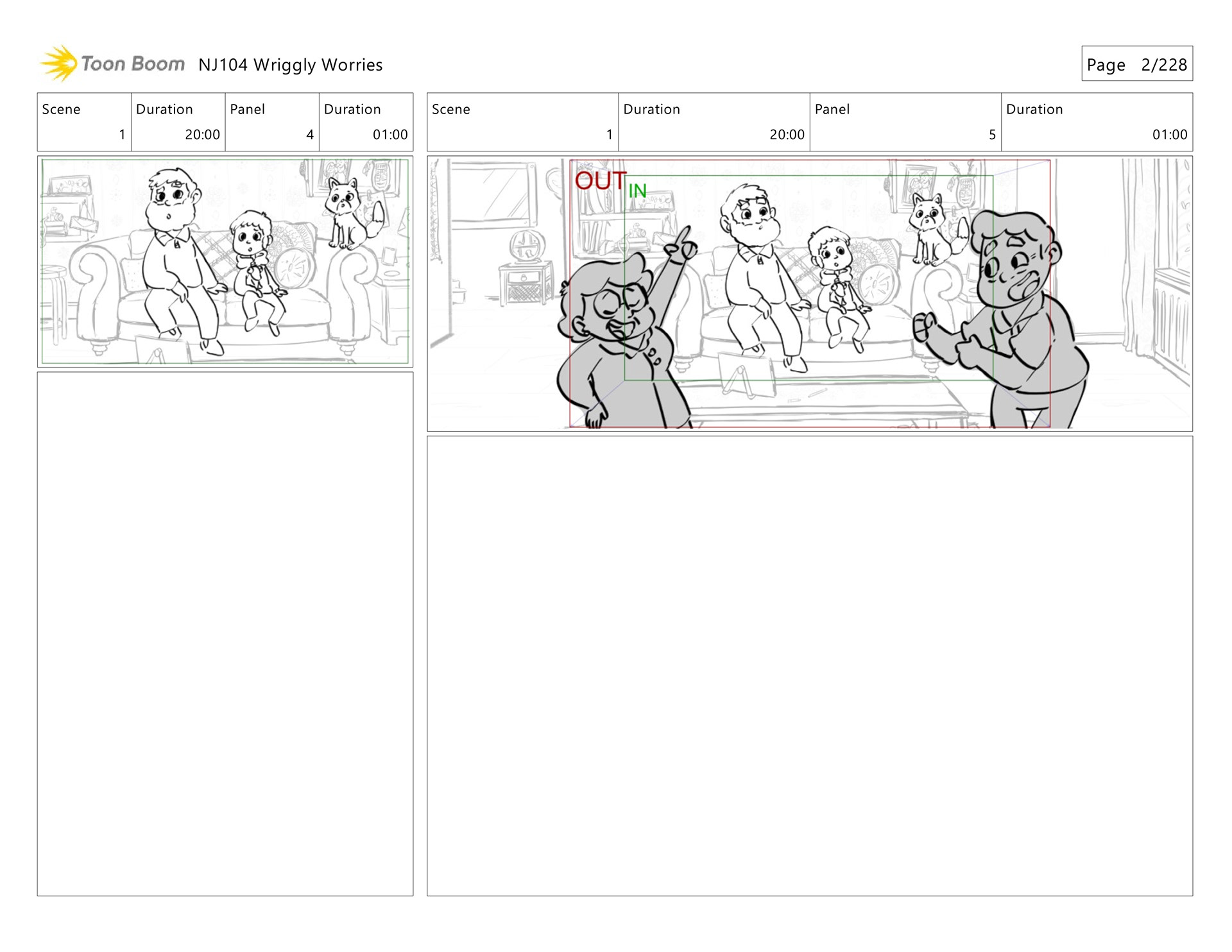 Toon Boom NJ104 Wriggly Worries

Page 2/228

| Scene | Duration | Panel | Duration |
|---|---|---|---|
| 1 | 20:00 | 4 | 01:00 |

| Scene | Duration | Panel | Duration |
|---|---|---|---|
| 1 | 20:00 | 5 | 01:00 |

OUT IN