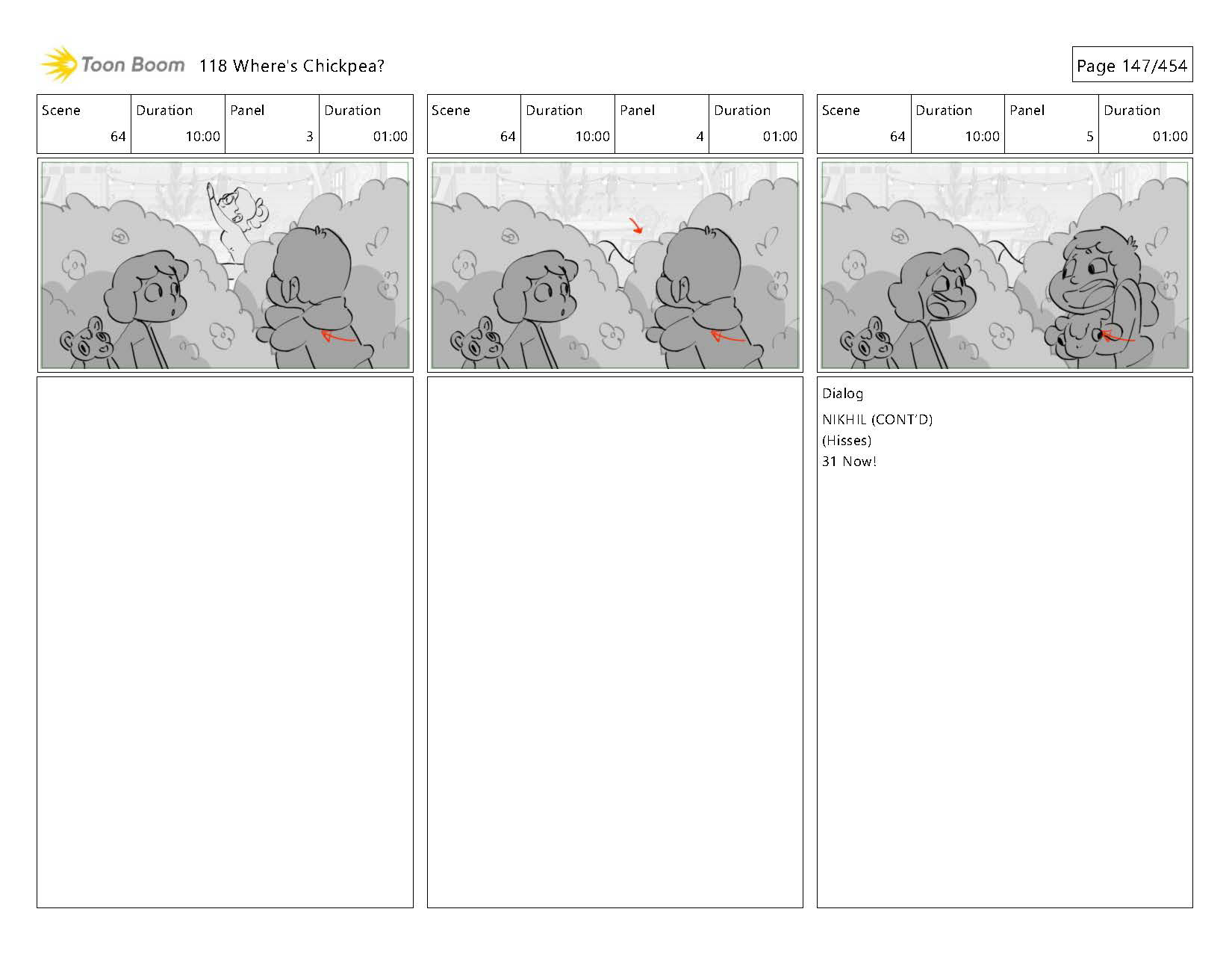 Toon Boom 118 Where's Chickpea?

Page 147/454

| Scene | Duration | Panel | Duration |
|---|---|---|---|
| 64 | 10:00 | 3 | 01:00 |

| Scene | Duration | Panel | Duration |
|---|---|---|---|
| 64 | 10:00 | 4 | 01:00 |

| Scene | Duration | Panel | Duration |
|---|---|---|---|
| 64 | 10:00 | 5 | 01:00 |

Dialog
NIKHIL (CONT'D)
(Hisses)
31 Now!