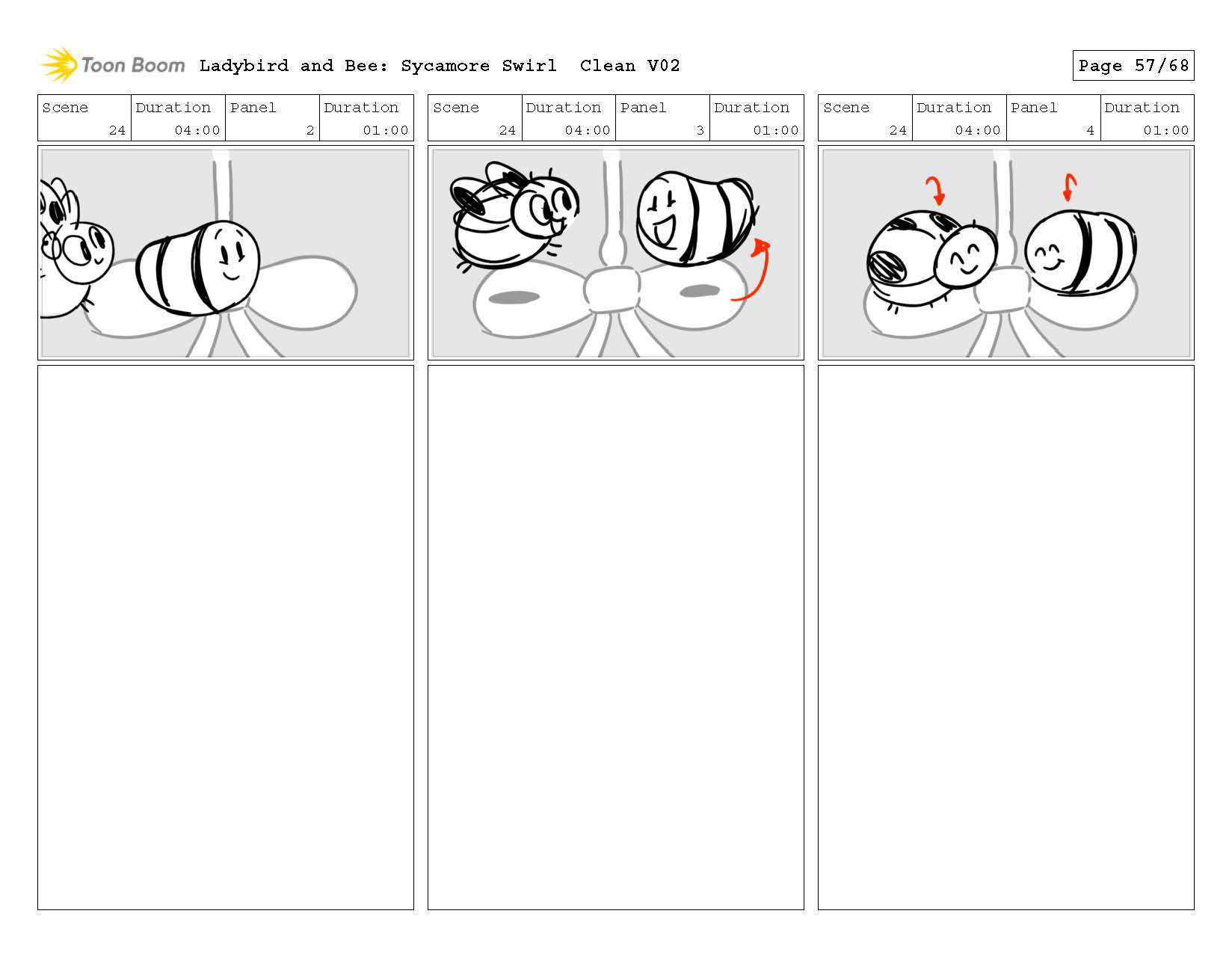 Toon Boom Ladybird and Bee: Sycamore Swirl Clean V02

Page 57/68

| Scene | Duration | Panel | Duration |
|---|---|---|---|
| 24 | 04:00 | 2 | 01:00 |

| Scene | Duration | Panel | Duration |
|---|---|---|---|
| 24 | 04:00 | 3 | 01:00 |

| Scene | Duration | Panel | Duration |
|---|---|---|---|
| 24 | 04:00 | 4 | 01:00 |