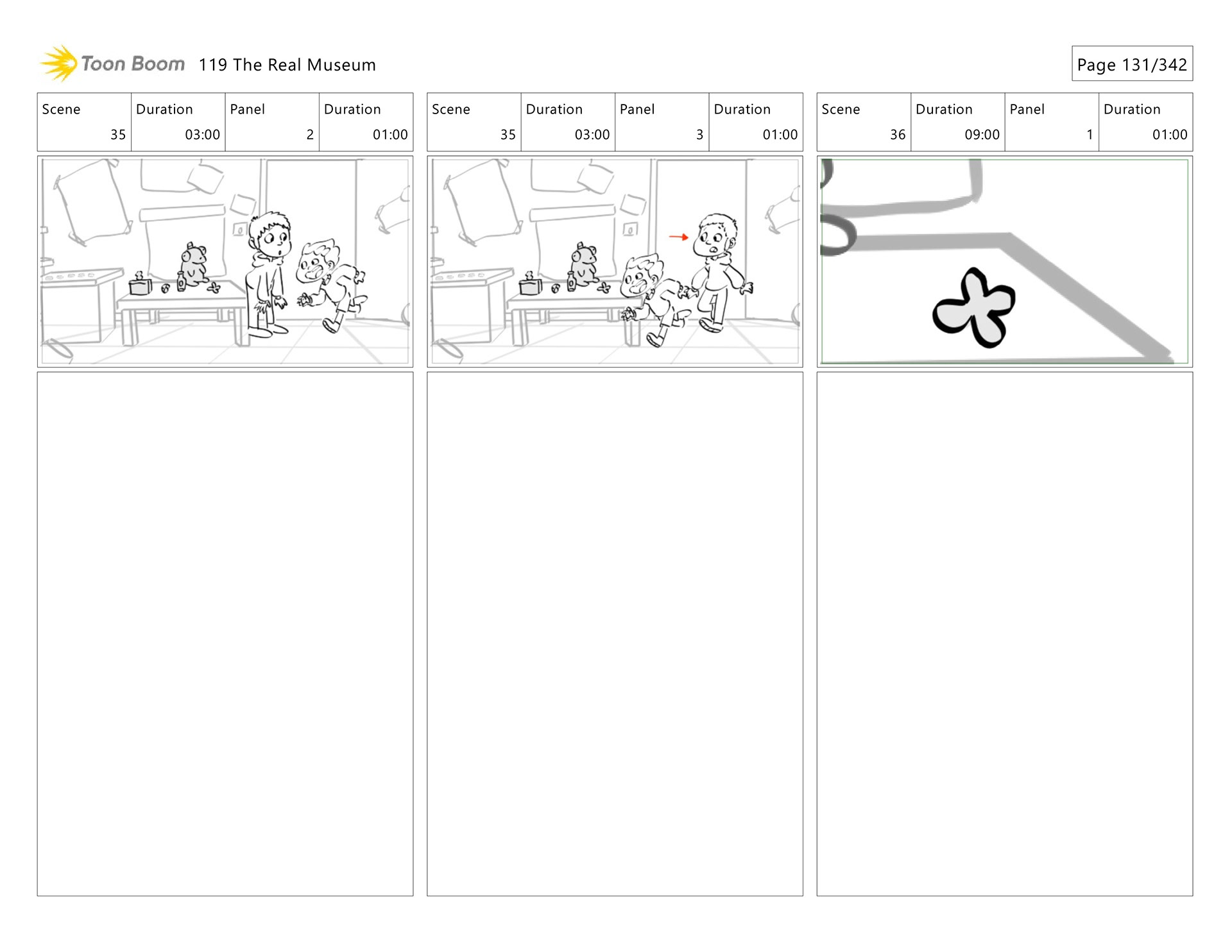 Toon Boom 119 The Real Museum

Page 131/342

| Scene | Duration | Panel | Duration |
|---|---|---|---|
| 35 | 03:00 | 2 | 01:00 |

| Scene | Duration | Panel | Duration |
|---|---|---|---|
| 35 | 03:00 | 3 | 01:00 |

| Scene | Duration | Panel | Duration |
|---|---|---|---|
| 36 | 09:00 | 1 | 01:00 |