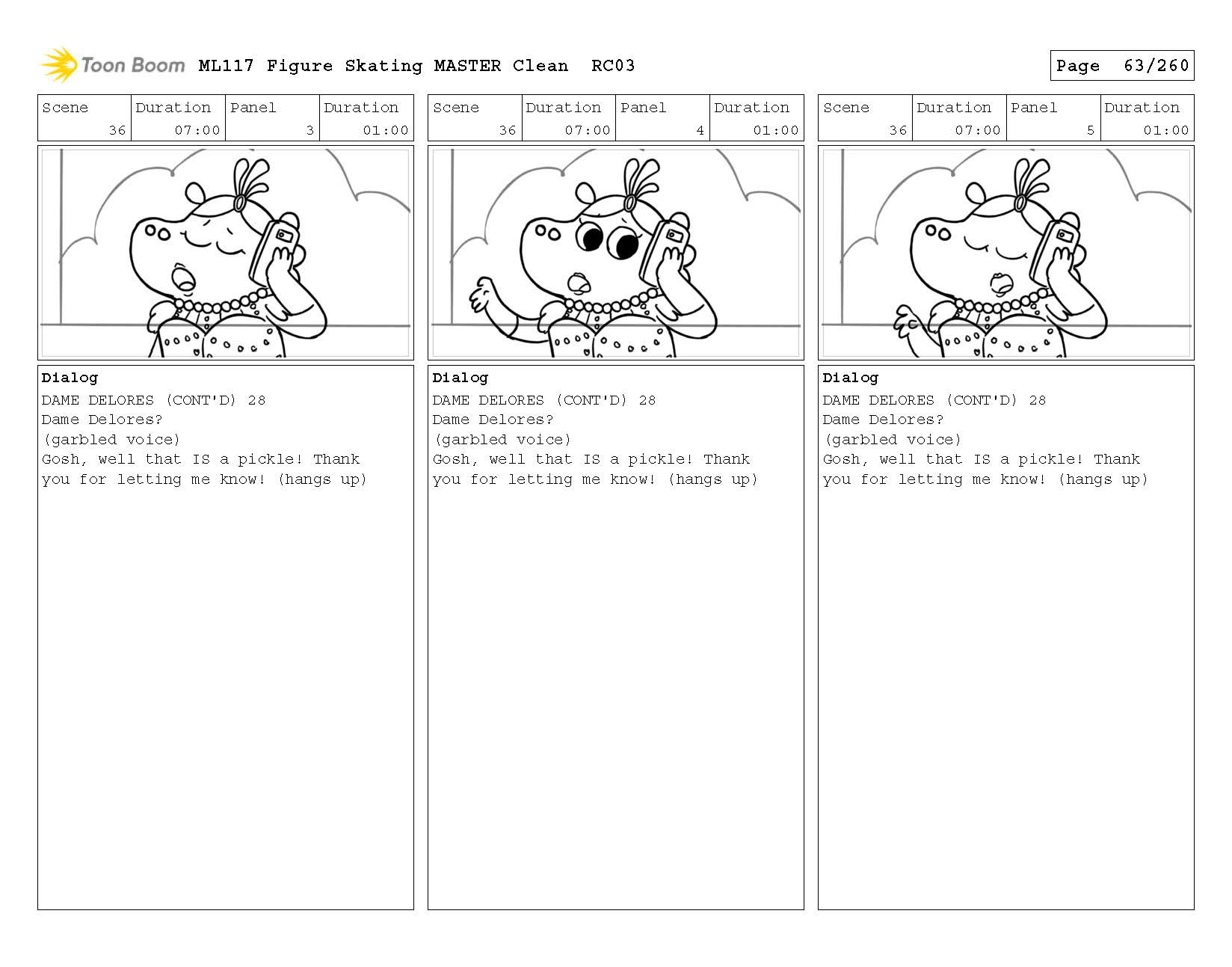 Toon Boom ML117 Figure Skating MASTER Clean RC03

Page 63/260

| Scene | Duration | Panel | Duration |
|---|---|---|---|
| 36 | 07:00 | 3 | 01:00 |

Dialog
DAME DELORES (CONT'D) 28
Dame Delores?
(garbled voice)
Gosh, well that IS a pickle! Thank you for letting me know! (hangs up)

| Scene | Duration | Panel | Duration |
|---|---|---|---|
| 36 | 07:00 | 4 | 01:00 |

Dialog
DAME DELORES (CONT'D) 28
Dame Delores?
(garbled voice)
Gosh, well that IS a pickle! Thank you for letting me know! (hangs up)

| Scene | Duration | Panel | Duration |
|---|---|---|---|
| 36 | 07:00 | 5 | 01:00 |

Dialog
DAME DELORES (CONT'D) 28
Dame Delores?
(garbled voice)
Gosh, well that IS a pickle! Thank you for letting me know! (hangs up)