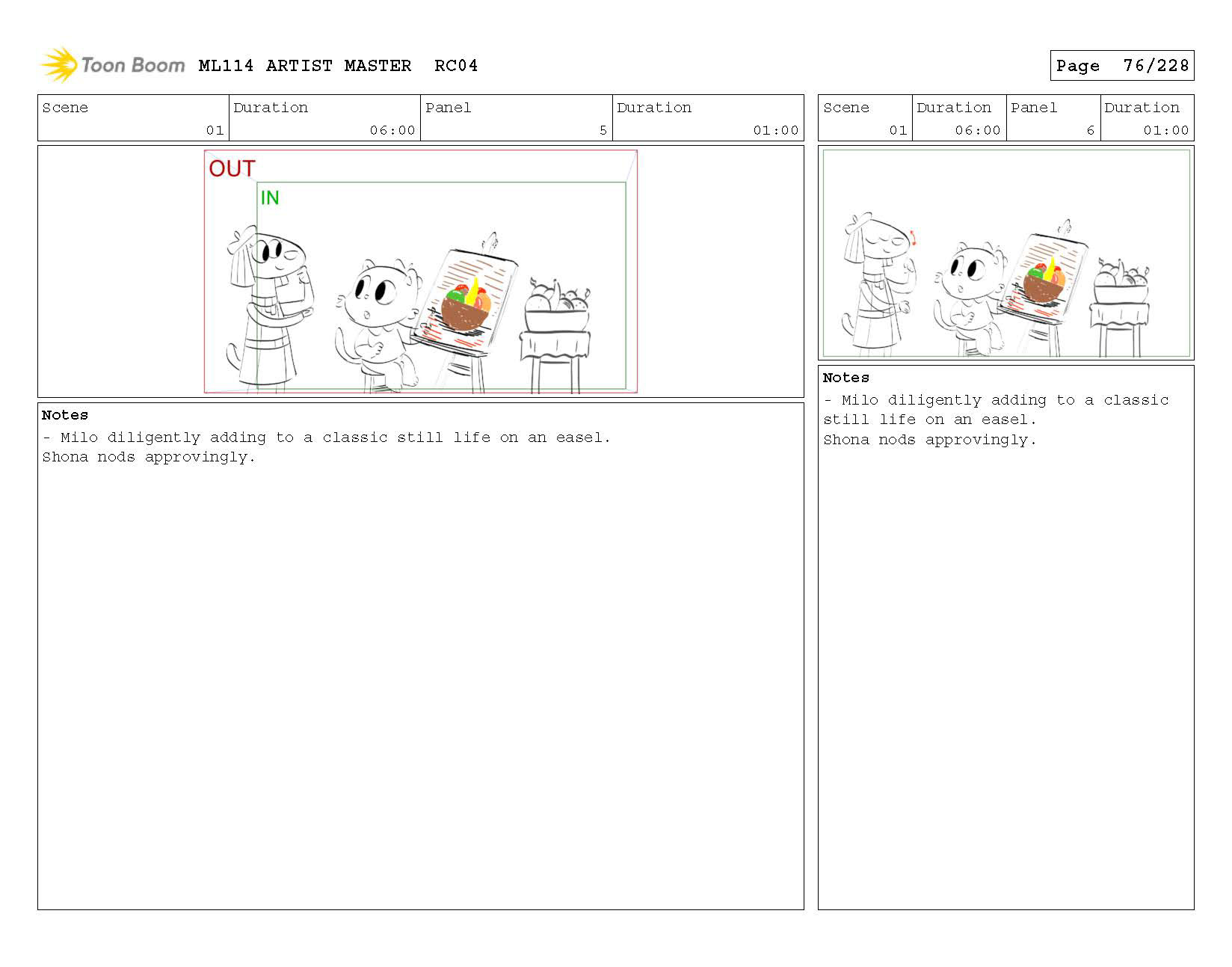 Toon Boom ML114 ARTIST MASTER RC04

Page 76/228

| Scene | Duration | Panel | Duration |
|---|---|---|---|
| 01 | 06:00 | 5 | 01:00 |

OUT

IN

Notes
- Milo diligently adding to a classic still life on an easel.
Shona nods approvingly.

| Scene | Duration | Panel | Duration |
|---|---|---|---|
| 01 | 06:00 | 6 | 01:00 |

Notes
- Milo diligently adding to a classic still life on an easel.
Shona nods approvingly.