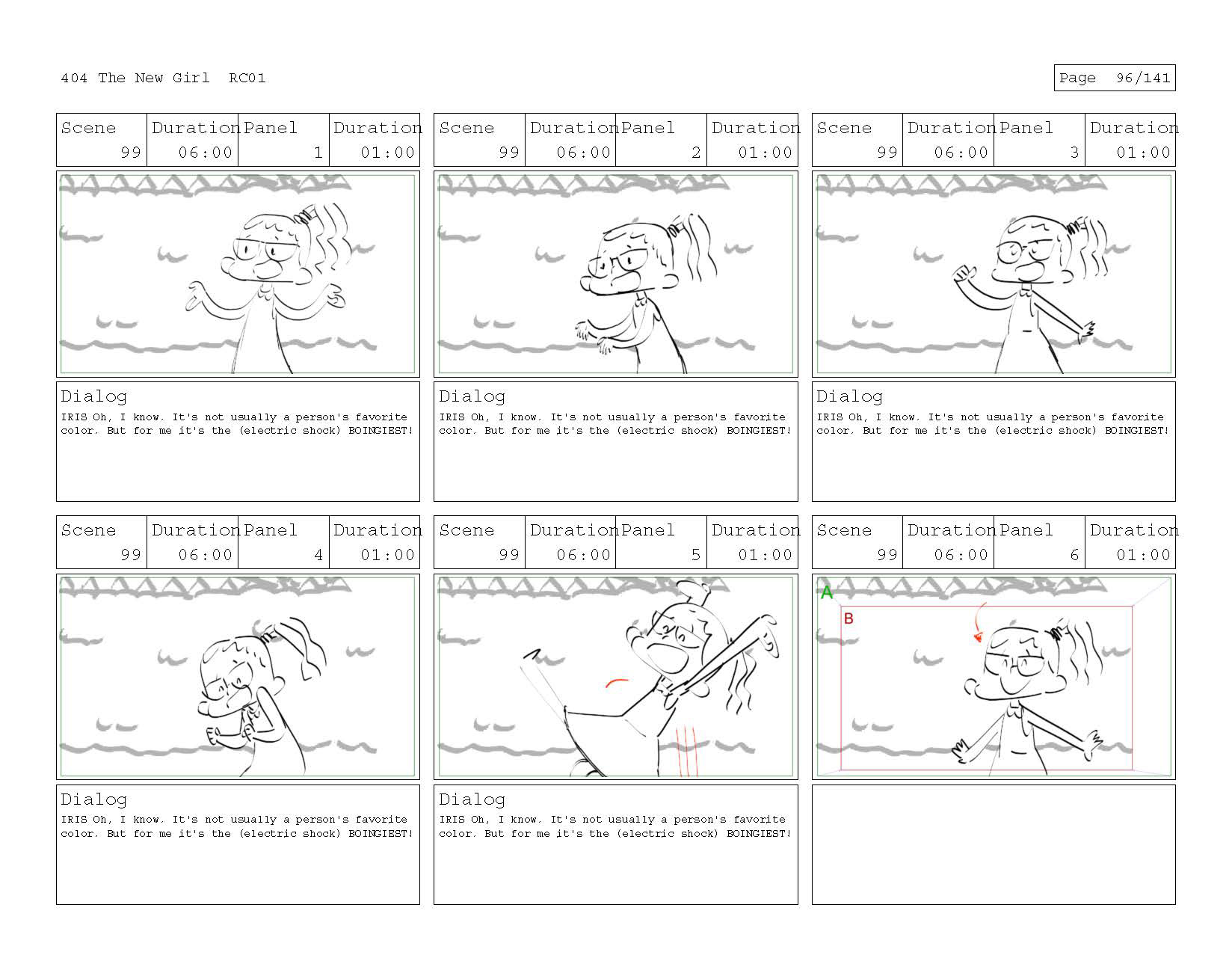 404 The New Girl RC01

Page 96/141

| Scene | Duration | Panel | Duration |
|---|---|---|---|
| 99 | 06:00 | 1 | 01:00 |

Dialog
IRIS Oh, I know. It's not usually a person's favorite color. But for me it's the (electric shock) BOINGIEST!

| Scene | Duration | Panel | Duration |
|---|---|---|---|
| 99 | 06:00 | 2 | 01:00 |

Dialog
IRIS Oh, I know. It's not usually a person's favorite color. But for me it's the (electric shock) BOINGIEST!

| Scene | Duration | Panel | Duration |
|---|---|---|---|
| 99 | 06:00 | 3 | 01:00 |

Dialog
IRIS Oh, I know. It's not usually a person's favorite color. But for me it's the (electric shock) BOINGIEST!

| Scene | Duration | Panel | Duration |
|---|---|---|---|
| 99 | 06:00 | 4 | 01:00 |

Dialog
IRIS Oh, I know. It's not usually a person's favorite color. But for me it's the (electric shock) BOINGIEST!

| Scene | Duration | Panel | Duration |
|---|---|---|---|
| 99 | 06:00 | 5 | 01:00 |

Dialog
IRIS Oh, I know. It's not usually a person's favorite color. But for me it's the (electric shock) BOINGIEST!

| Scene | Duration | Panel | Duration |
|---|---|---|---|
| 99 | 06:00 | 6 | 01:00 |

A
B