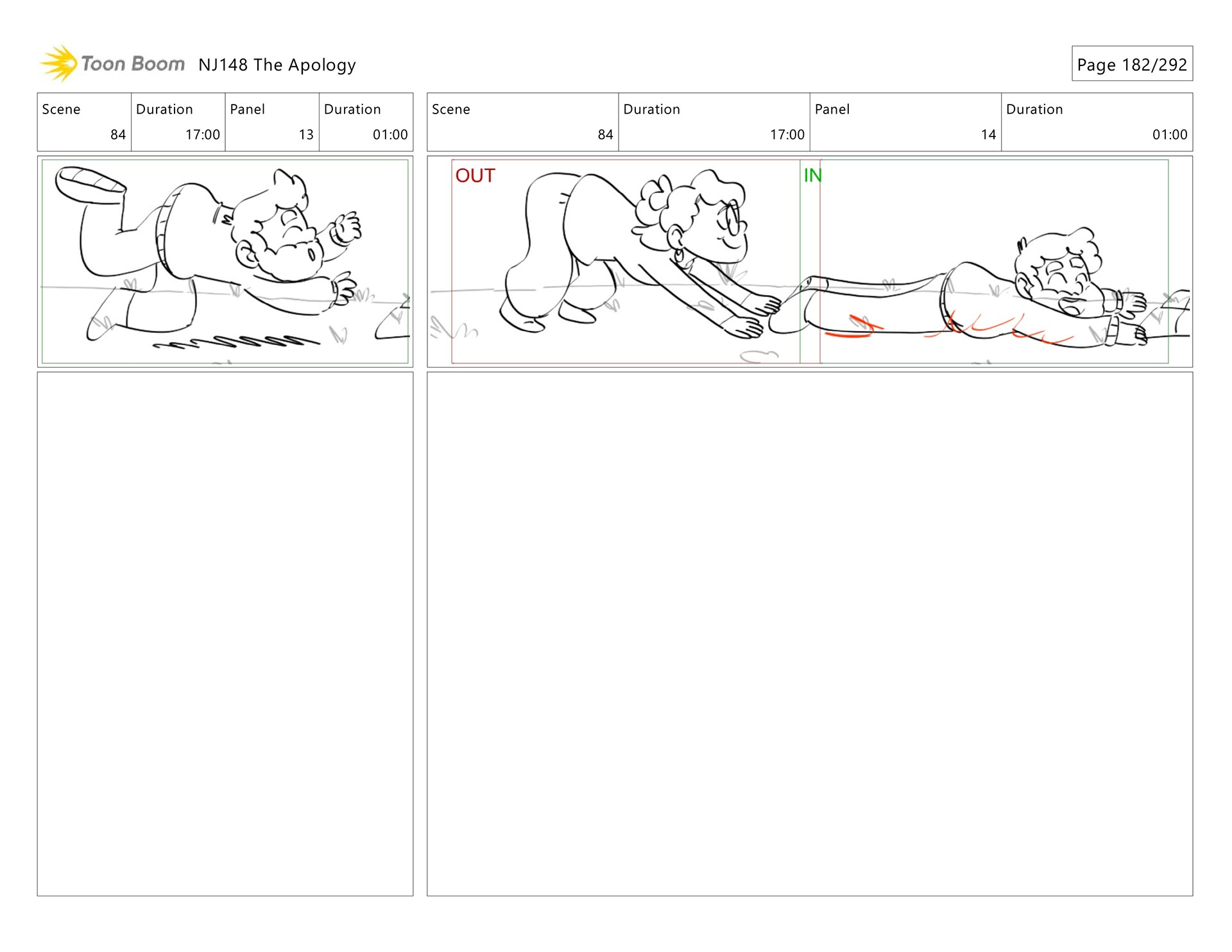 Toon Boom NJ148 The Apology

Page 182/292

| Scene | Duration | Panel | Duration |
|---|---|---|---|
| 84 | 17:00 | 13 | 01:00 |

| Scene | Duration | Panel | Duration |
|---|---|---|---|
| 84 | 17:00 | 14 | 01:00 |

OUT

IN