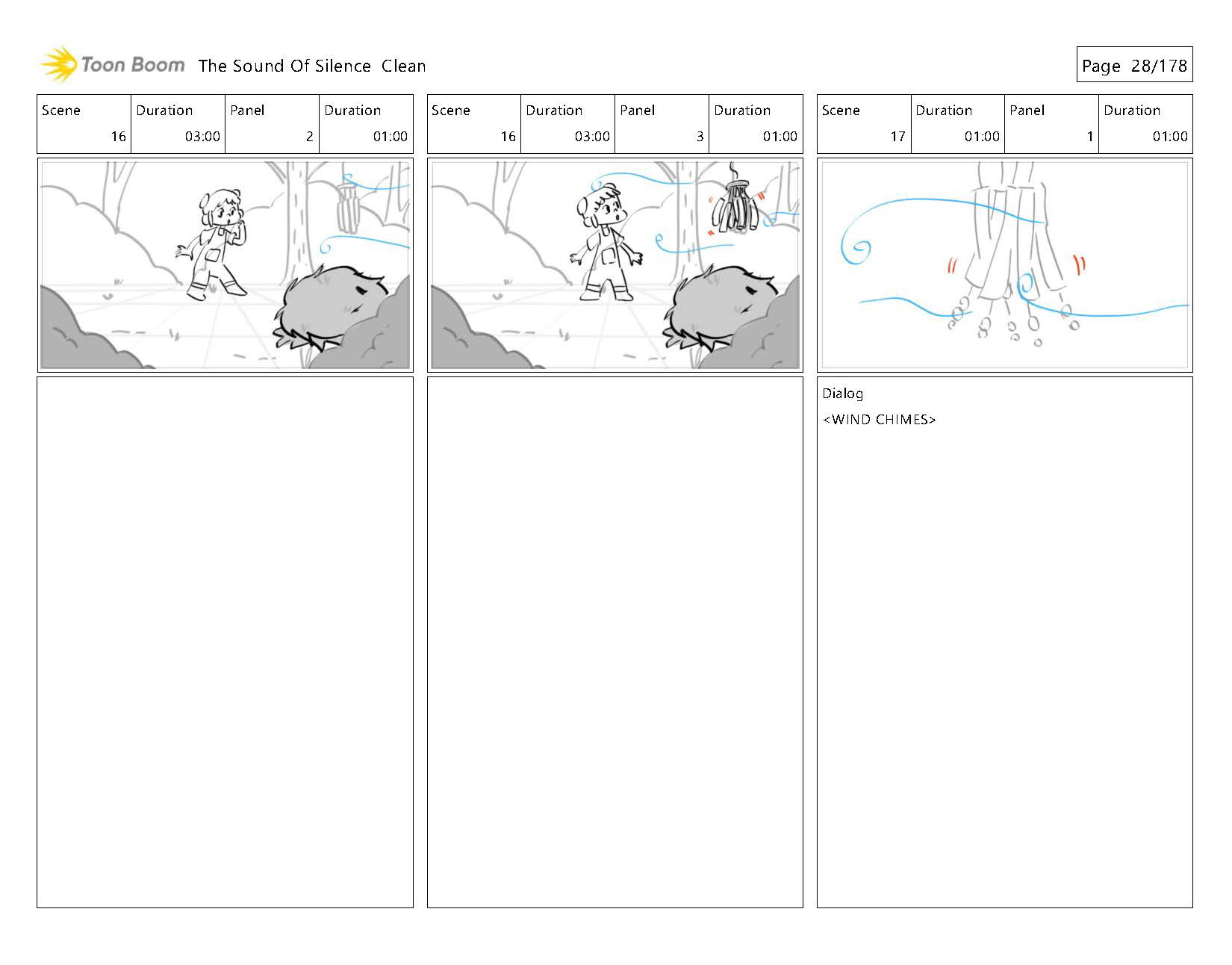 Toon Boom The Sound Of Silence Clean

Page 28/178

| Scene | Duration | Panel | Duration |
|---|---|---|---|
| 16 | 03:00 | 2 | 01:00 |

| Scene | Duration | Panel | Duration |
|---|---|---|---|
| 16 | 03:00 | 3 | 01:00 |

| Scene | Duration | Panel | Duration |
|---|---|---|---|
| 17 | 01:00 | 1 | 01:00 |

Dialog
<WIND CHIMES>