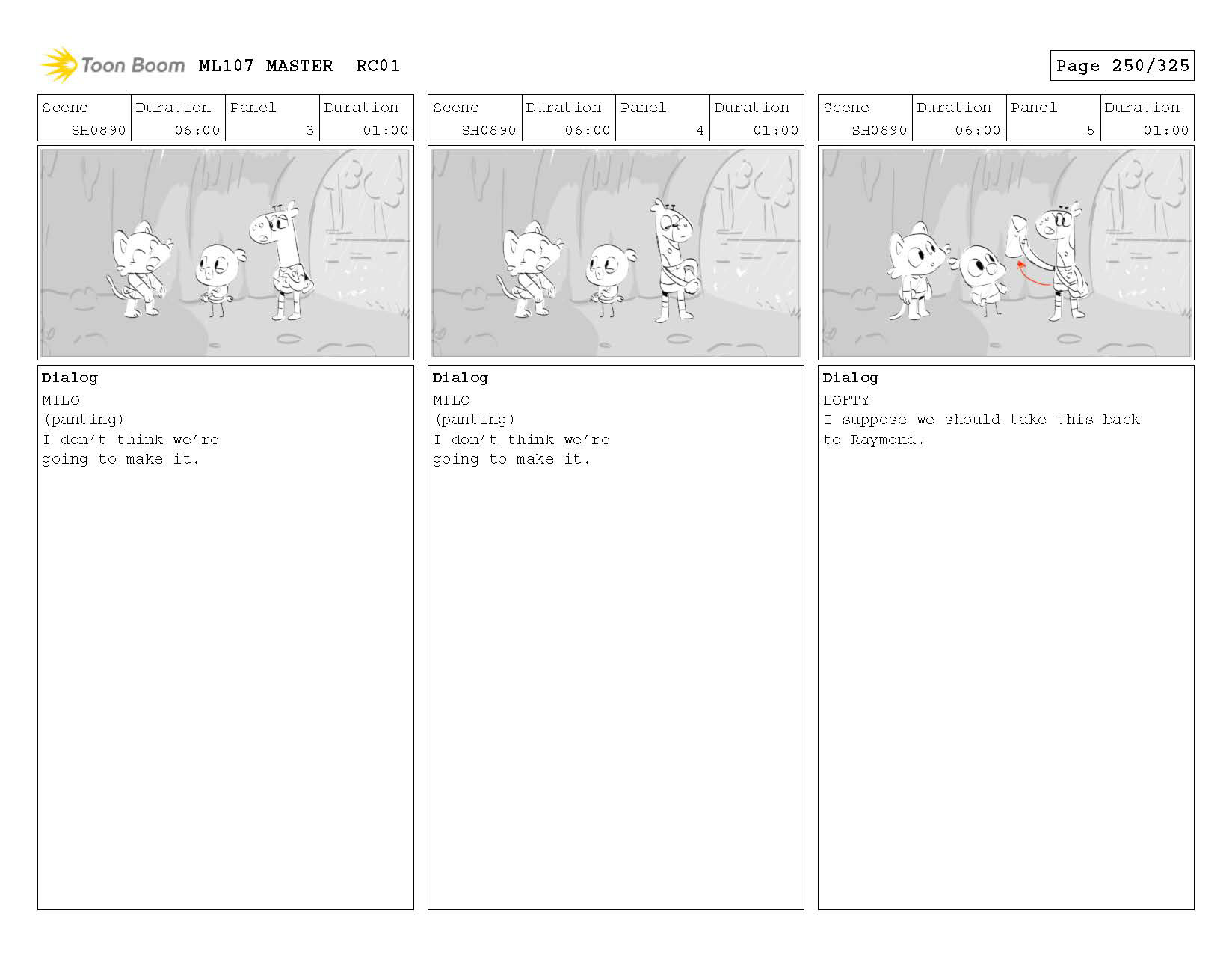 Toon Boom ML107 MASTER RC01

Page 250/325

| Scene | Duration | Panel | Duration |
|---|---|---|---|
| SH0890 | 06:00 | 3 | 01:00 |

Dialog
MILO
(panting)
I don't think we're going to make it.

| Scene | Duration | Panel | Duration |
|---|---|---|---|
| SH0890 | 06:00 | 4 | 01:00 |

Dialog
MILO
(panting)
I don't think we're going to make it.

| Scene | Duration | Panel | Duration |
|---|---|---|---|
| SH0890 | 06:00 | 5 | 01:00 |

Dialog
LOFTY
I suppose we should take this back to Raymond.