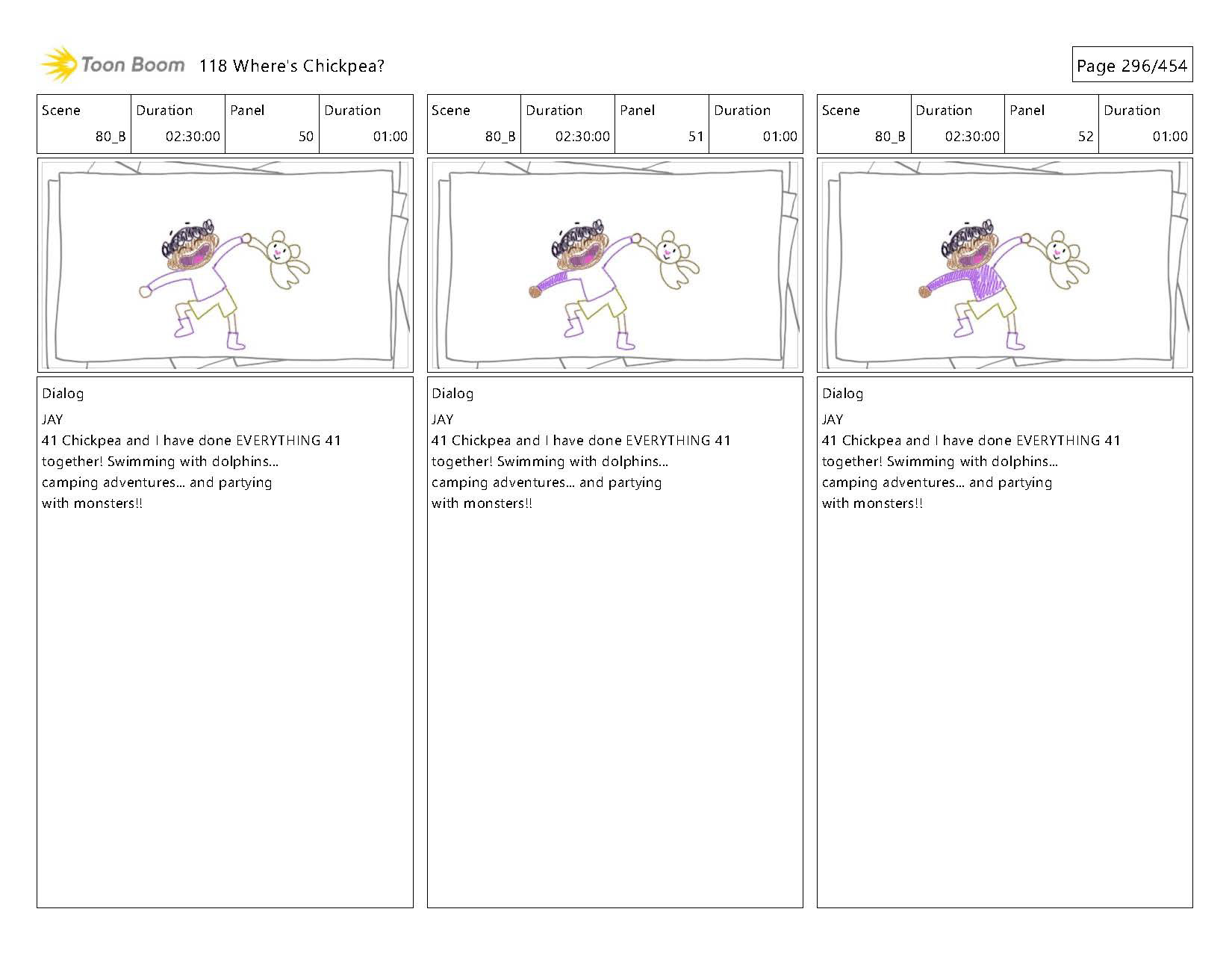 Toon Boom 118 Where's Chickpea?

Page 296/454

| Scene | Duration | Panel | Duration |
|---|---|---|---|
| 80_B | 02:30:00 | 50 | 01:00 |

Dialog
JAY
41 Chickpea and I have done EVERYTHING 41 together! Swimming with dolphins... camping adventures... and partying with monsters!!

| Scene | Duration | Panel | Duration |
|---|---|---|---|
| 80_B | 02:30:00 | 51 | 01:00 |

Dialog
JAY
41 Chickpea and I have done EVERYTHING 41 together! Swimming with dolphins... camping adventures... and partying with monsters!!

| Scene | Duration | Panel | Duration |
|---|---|---|---|
| 80_B | 02:30:00 | 52 | 01:00 |

Dialog
JAY
41 Chickpea and I have done EVERYTHING 41 together! Swimming with dolphins... camping adventures... and partying with monsters!!