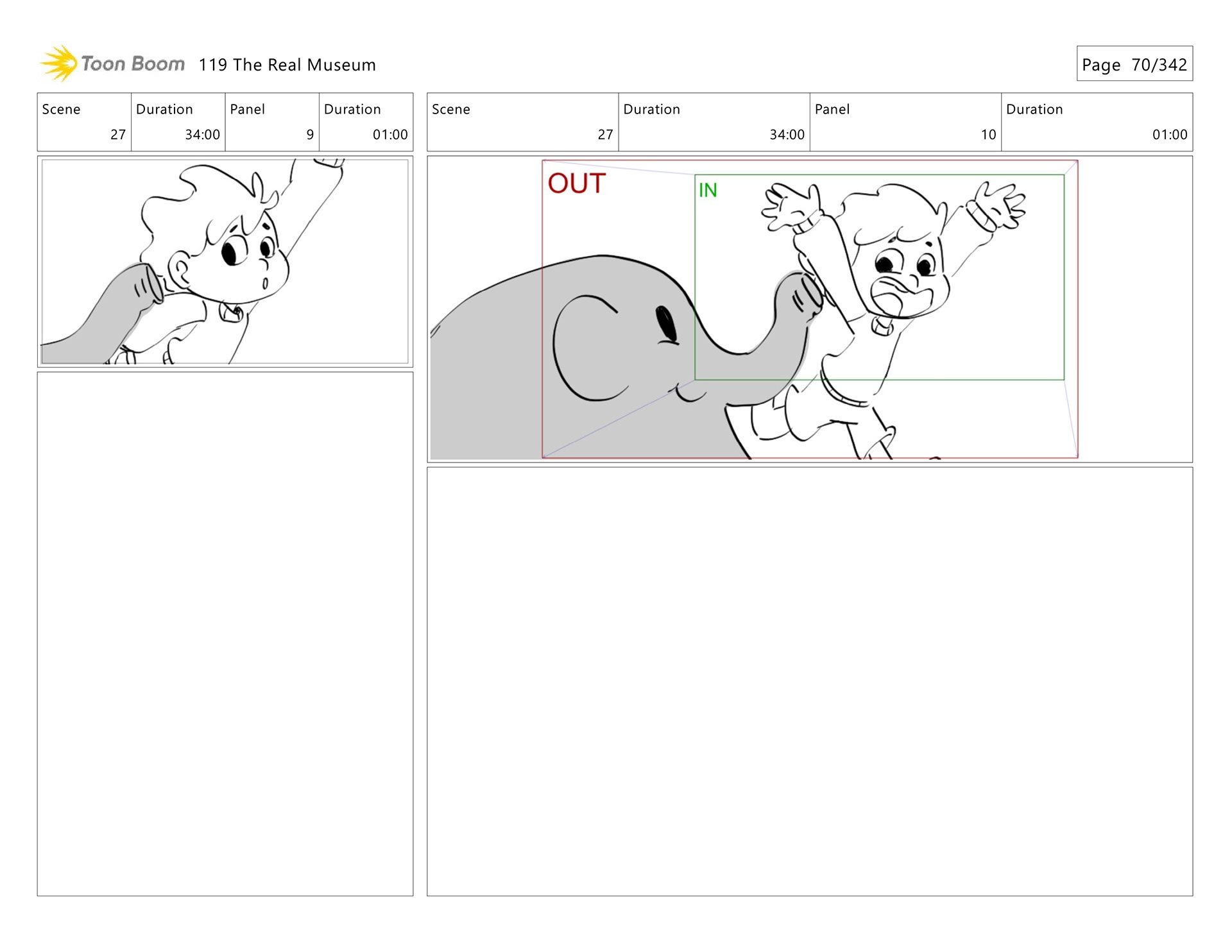 Toon Boom 119 The Real Museum

Page 70/342

| Scene | Duration | Panel | Duration |
|---|---|---|---|
| 27 | 34:00 | 9 | 01:00 |

| Scene | Duration | Panel | Duration |
|---|---|---|---|
| 27 | 34:00 | 10 | 01:00 |

OUT

IN