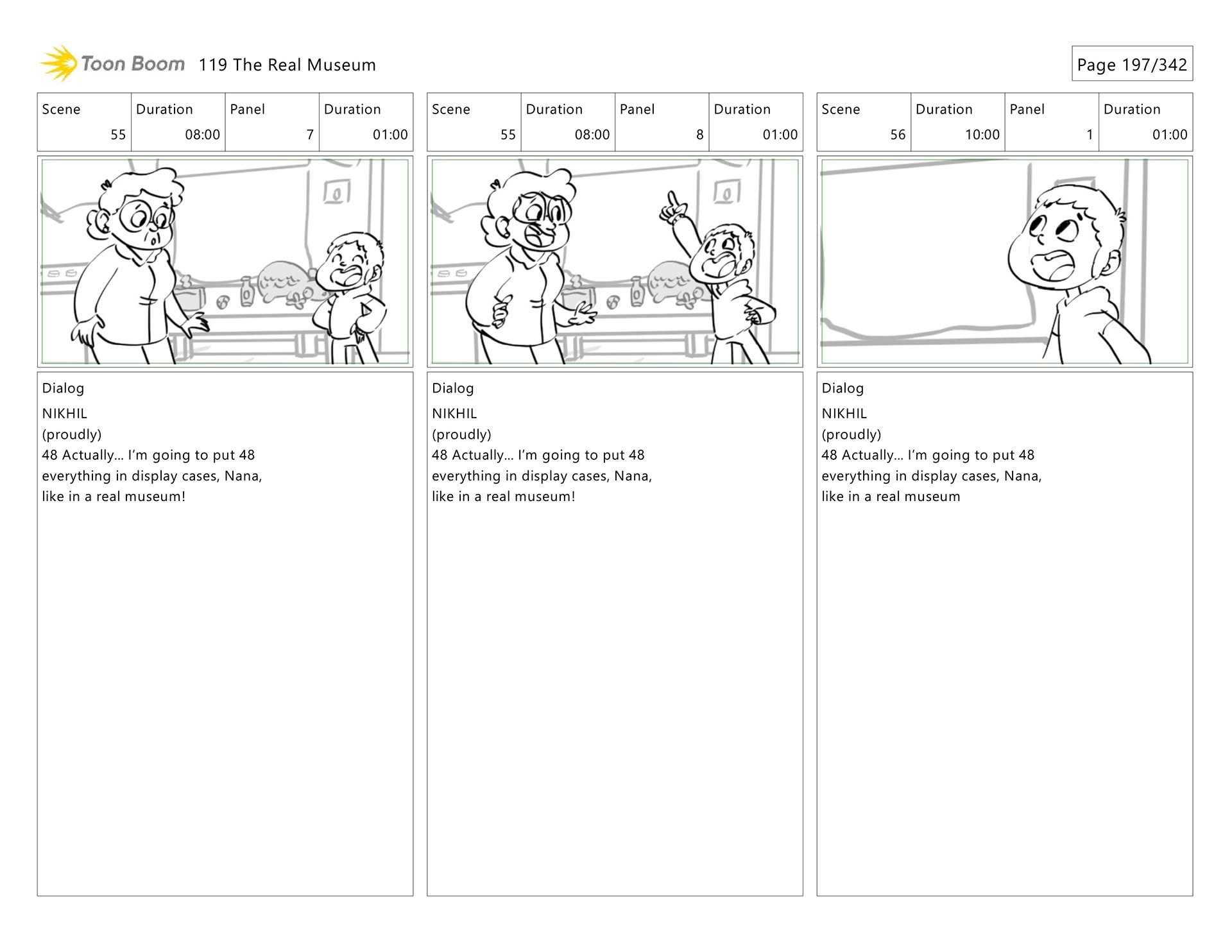 Toon Boom 119 The Real Museum

Page 197/342

| Scene | Duration | Panel | Duration |
|---|---|---|---|
| 55 | 08:00 | 7 | 01:00 |

Dialog
NIKHIL
(proudly)
48 Actually... I'm going to put 48 everything in display cases, Nana, like in a real museum!

| Scene | Duration | Panel | Duration |
|---|---|---|---|
| 55 | 08:00 | 8 | 01:00 |

Dialog
NIKHIL
(proudly)
48 Actually... I'm going to put 48 everything in display cases, Nana, like in a real museum!

| Scene | Duration | Panel | Duration |
|---|---|---|---|
| 56 | 10:00 | 1 | 01:00 |

Dialog
NIKHIL
(proudly)
48 Actually... I'm going to put 48 everything in display cases, Nana, like in a real museum