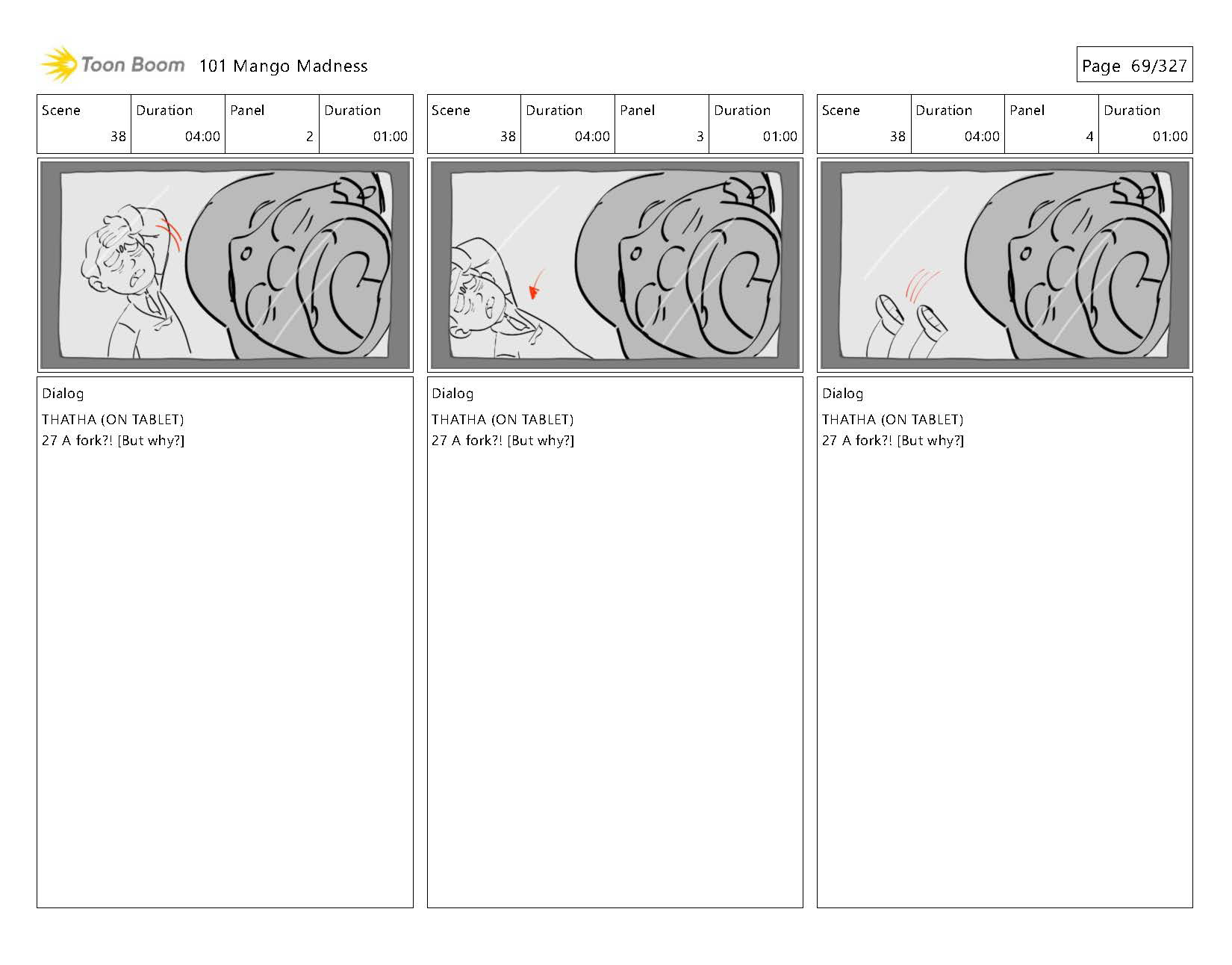 Toon Boom 101 Mango Madness

Page 69/327

| Scene | Duration | Panel | Duration |
|---|---|---|---|
| 38 | 04:00 | 2 | 01:00 |

Dialog
THATHA (ON TABLET)
27 A fork?! [But why?]

| Scene | Duration | Panel | Duration |
|---|---|---|---|
| 38 | 04:00 | 3 | 01:00 |

Dialog
THATHA (ON TABLET)
27 A fork?! [But why?]

| Scene | Duration | Panel | Duration |
|---|---|---|---|
| 38 | 04:00 | 4 | 01:00 |

Dialog
THATHA (ON TABLET)
27 A fork?! [But why?]