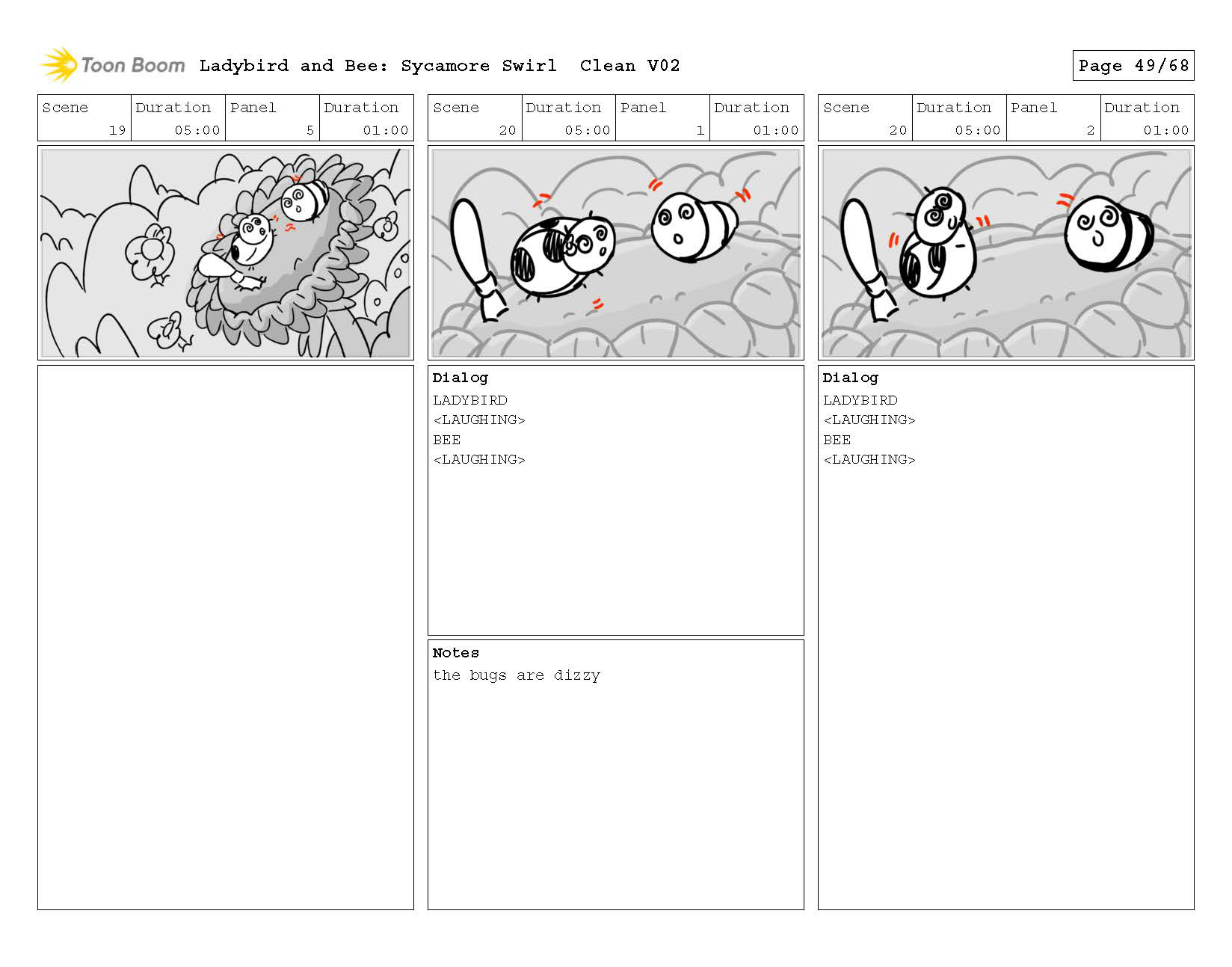 Toon Boom Ladybird and Bee: Sycamore Swirl Clean V02

Page 49/68

| Scene | Duration | Panel | Duration |
|---|---|---|---|
| 19 | 05:00 | 5 | 01:00 |

| Scene | Duration | Panel | Duration |
|---|---|---|---|
| 20 | 05:00 | 1 | 01:00 |

Dialog
LADYBIRD
<LAUGHING>
BEE
<LAUGHING>

Notes
the bugs are dizzy

| Scene | Duration | Panel | Duration |
|---|---|---|---|
| 20 | 05:00 | 2 | 01:00 |

Dialog
LADYBIRD
<LAUGHING>
BEE
<LAUGHING>