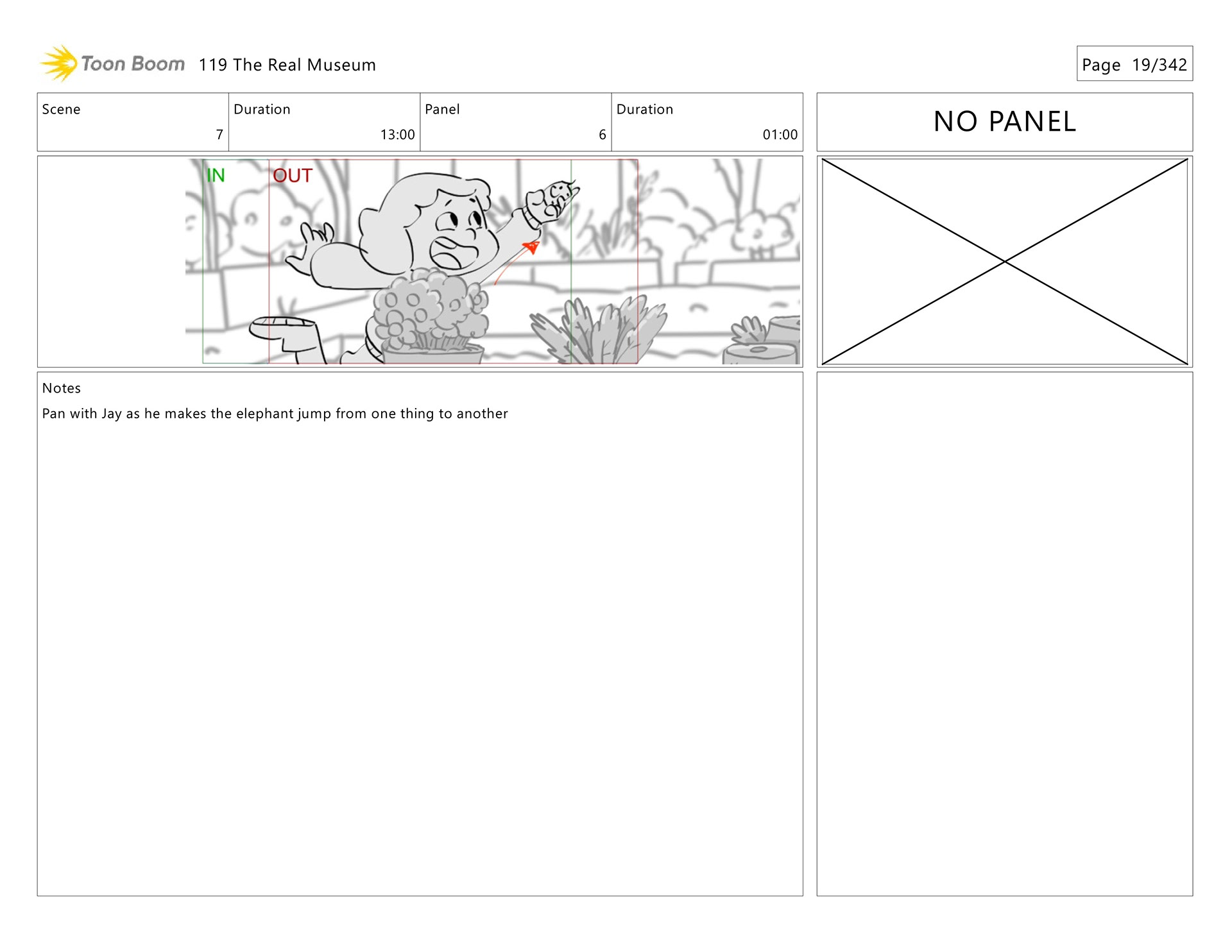 Toon Boom 119 The Real Museum

Page 19/342

| Scene | Duration | Panel | Duration |
|---|---|---|---|
| 7 | 13:00 | 6 | 01:00 |

NO PANEL

IN OUT

Notes
Pan with Jay as he makes the elephant jump from one thing to another