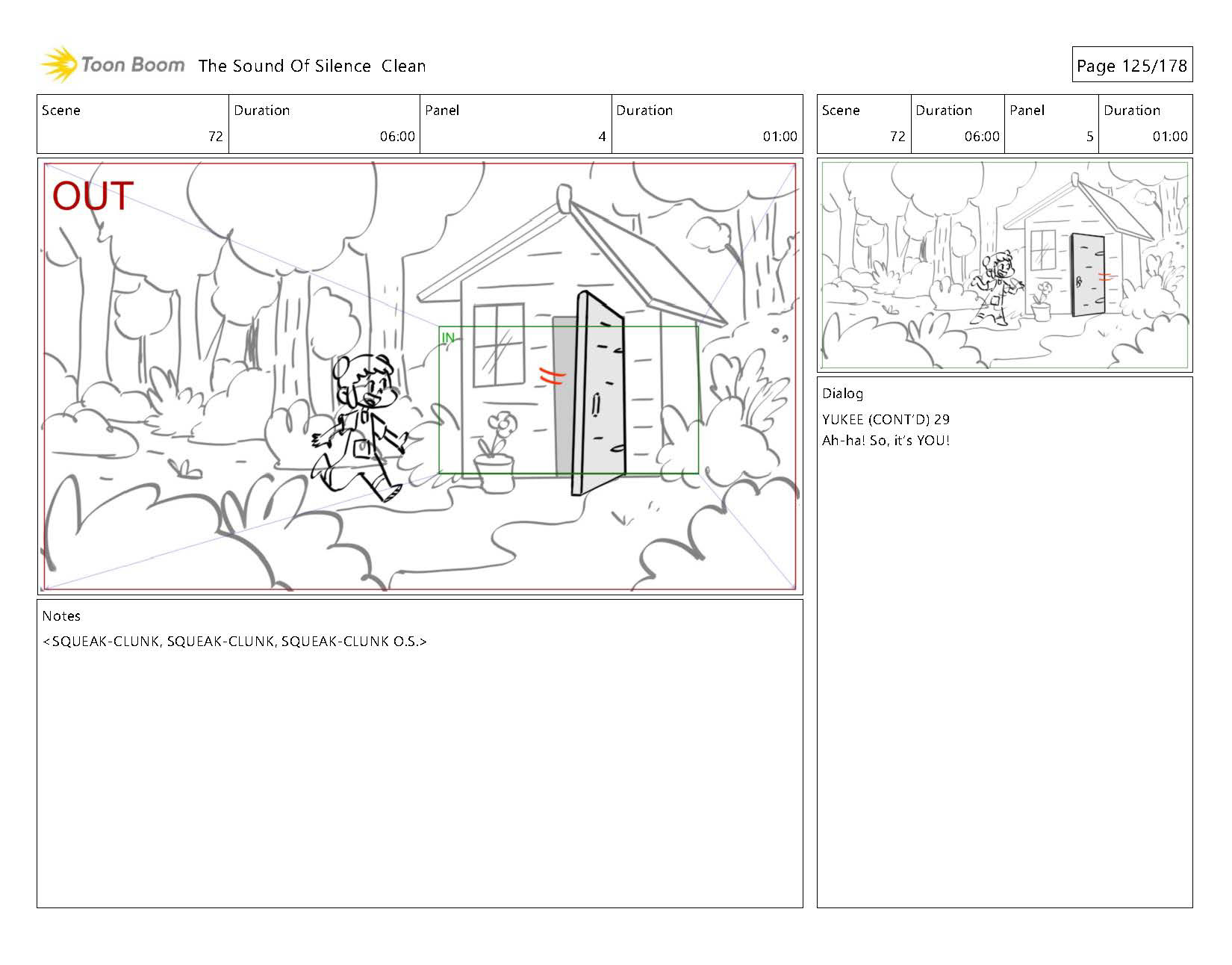 Toon Boom The Sound Of Silence Clean

Page 125/178

| Scene | Duration | Panel | Duration |
|---|---|---|---|
| 72 | 06:00 | 4 | 01:00 |

OUT

IN

Notes
<SQUEAK-CLUNK, SQUEAK-CLUNK, SQUEAK-CLUNK O.S.>

| Scene | Duration | Panel | Duration |
|---|---|---|---|
| 72 | 06:00 | 5 | 01:00 |

Dialog
YUKEE (CONT'D) 29
Ah-ha! So, it's YOU!