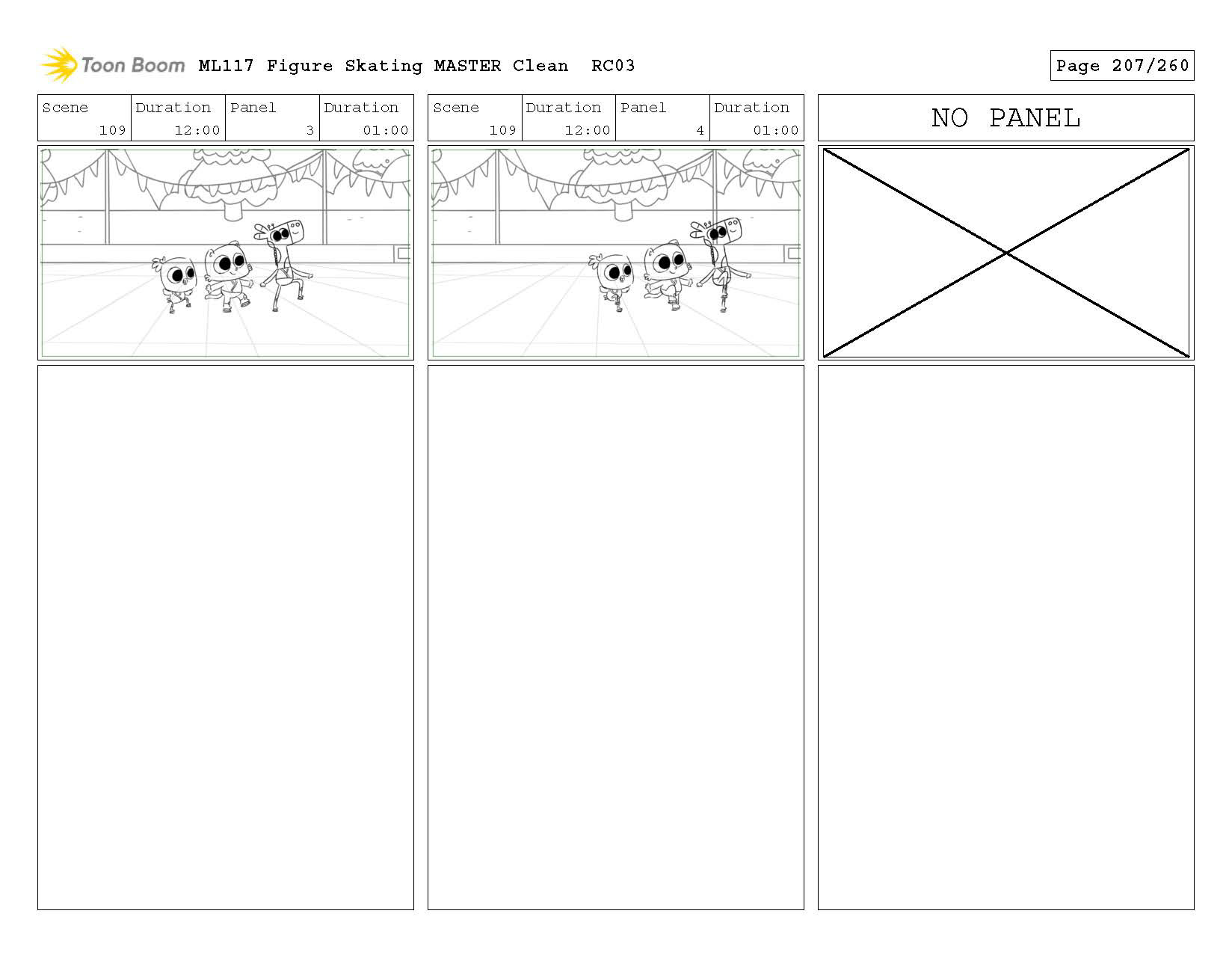 Toon Boom ML117 Figure Skating MASTER Clean RC03

Page 207/260

| Scene | Duration | Panel | Duration |
|---|---|---|---|
| 109 | 12:00 | 3 | 01:00 |

| Scene | Duration | Panel | Duration |
|---|---|---|---|
| 109 | 12:00 | 4 | 01:00 |

NO PANEL