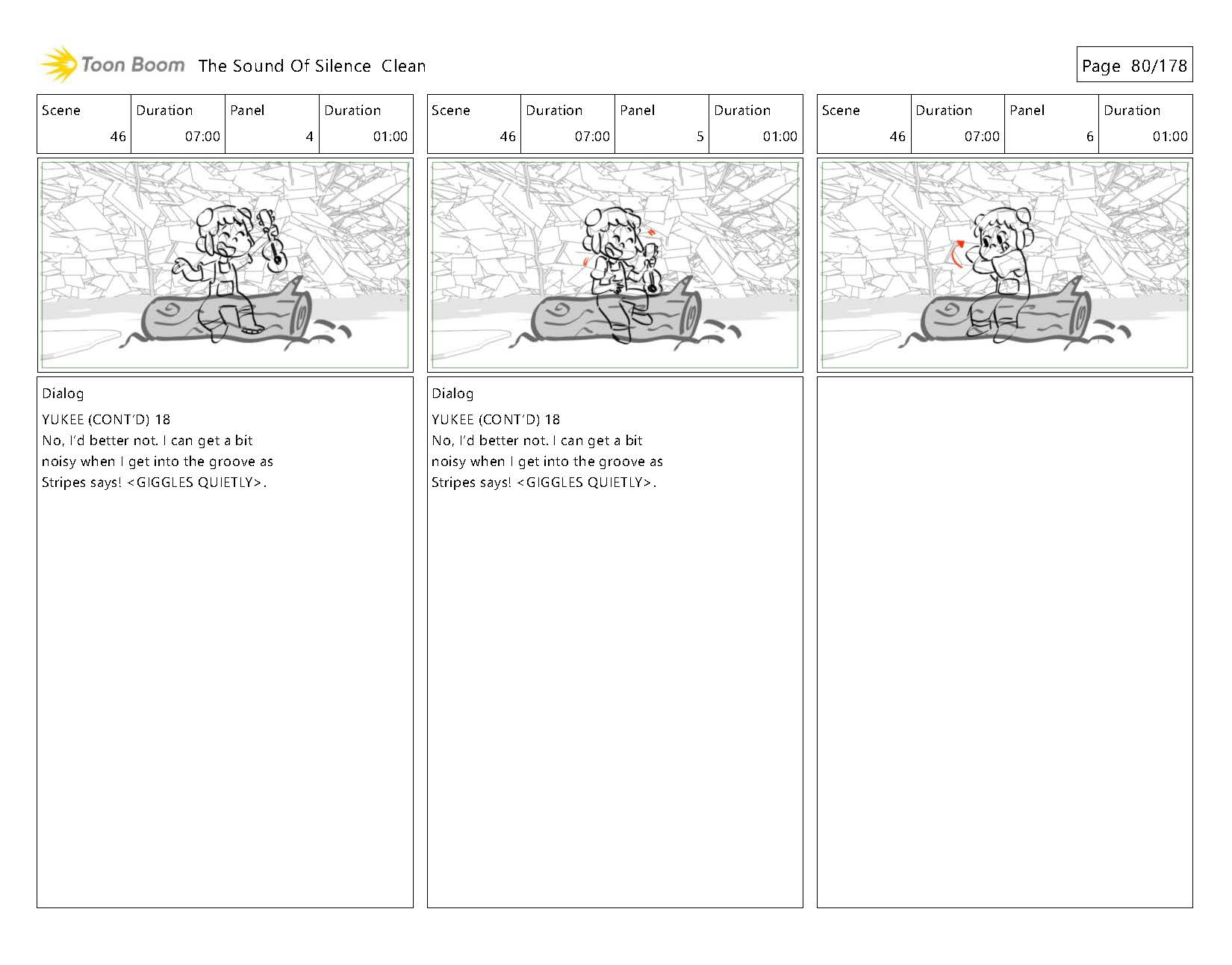 Toon Boom The Sound Of Silence Clean

Page 80/178

| Scene | Duration | Panel | Duration |
|---|---|---|---|
| 46 | 07:00 | 4 | 01:00 |

Dialog
YUKEE (CONT'D) 18
No, I'd better not. I can get a bit noisy when I get into the groove as Stripes says! <GIGGLES QUIETLY>.

| Scene | Duration | Panel | Duration |
|---|---|---|---|
| 46 | 07:00 | 5 | 01:00 |

Dialog
YUKEE (CONT'D) 18
No, I'd better not. I can get a bit noisy when I get into the groove as Stripes says! <GIGGLES QUIETLY>.

| Scene | Duration | Panel | Duration |
|---|---|---|---|
| 46 | 07:00 | 6 | 01:00 |