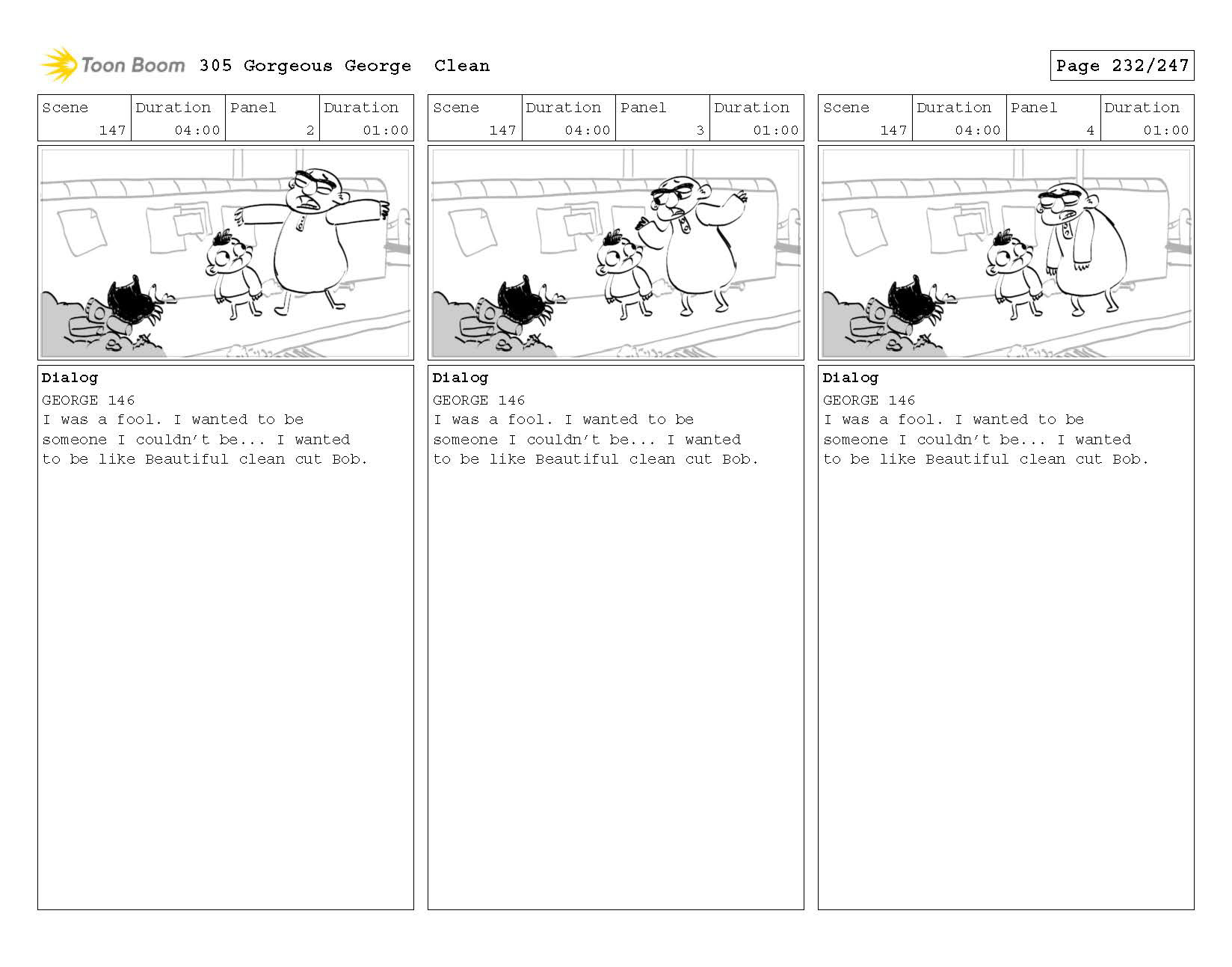 Toon Boom 305 Gorgeous George Clean

Page 232/247

| Scene | Duration | Panel | Duration |
|---|---|---|---|
| 147 | 04:00 | 2 | 01:00 |

Dialog
GEORGE 146
I was a fool. I wanted to be someone I couldn't be... I wanted to be like Beautiful clean cut Bob.

| Scene | Duration | Panel | Duration |
|---|---|---|---|
| 147 | 04:00 | 3 | 01:00 |

Dialog
GEORGE 146
I was a fool. I wanted to be someone I couldn't be... I wanted to be like Beautiful clean cut Bob.

| Scene | Duration | Panel | Duration |
|---|---|---|---|
| 147 | 04:00 | 4 | 01:00 |

Dialog
GEORGE 146
I was a fool. I wanted to be someone I couldn't be... I wanted to be like Beautiful clean cut Bob.