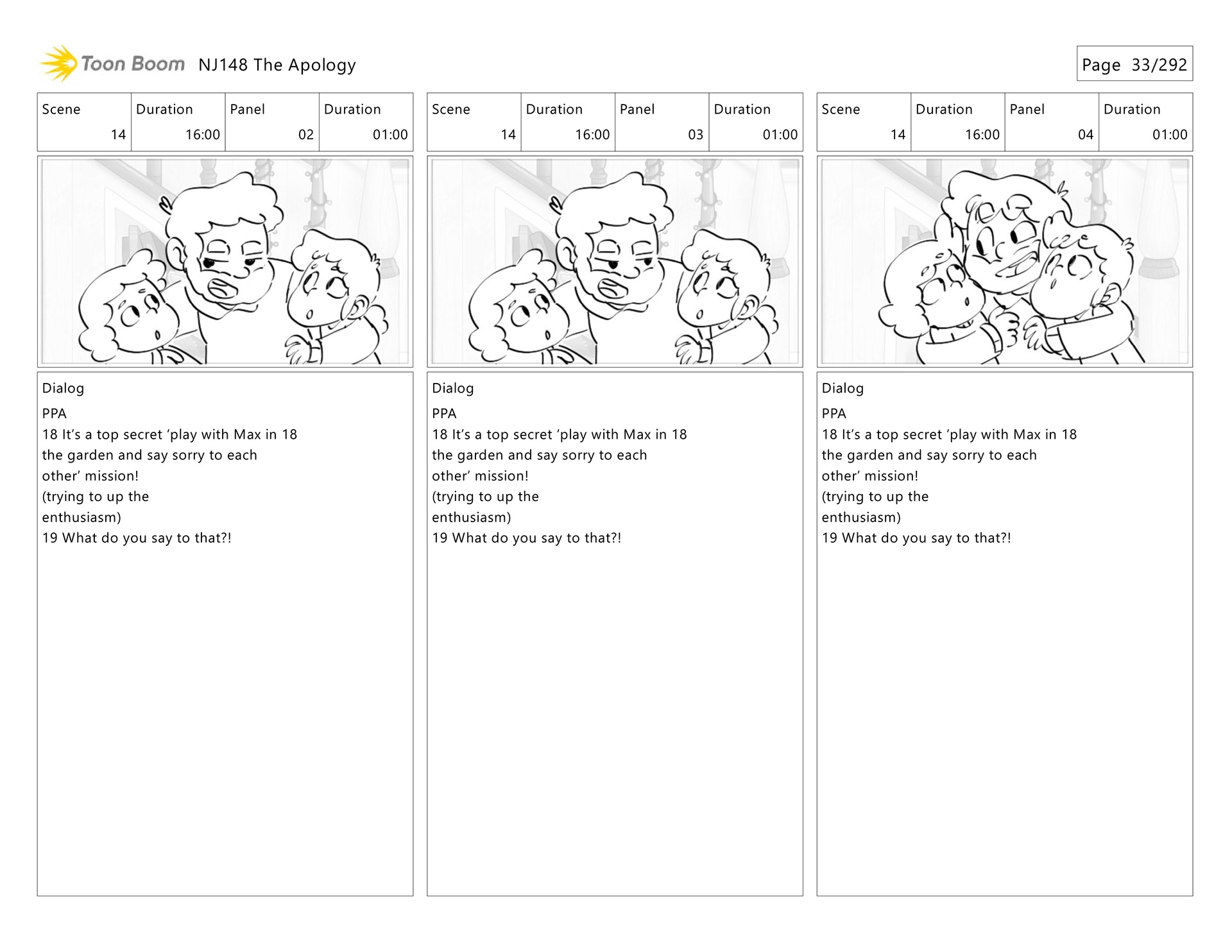 Toon Boom NJ148 The Apology

Page 33/292

| Scene | Duration | Panel | Duration |
|---|---|---|---|
| 14 | 16:00 | 02 | 01:00 |

Dialog
PPA
18 It's a top secret 'play with Max in 18 the garden and say sorry to each other' mission!
(trying to up the enthusiasm)
19 What do you say to that?!

| Scene | Duration | Panel | Duration |
|---|---|---|---|
| 14 | 16:00 | 03 | 01:00 |

Dialog
PPA
18 It's a top secret 'play with Max in 18 the garden and say sorry to each other' mission!
(trying to up the enthusiasm)
19 What do you say to that?!

| Scene | Duration | Panel | Duration |
|---|---|---|---|
| 14 | 16:00 | 04 | 01:00 |

Dialog
PPA
18 It's a top secret 'play with Max in 18 the garden and say sorry to each other' mission!
(trying to up the enthusiasm)
19 What do you say to that?!