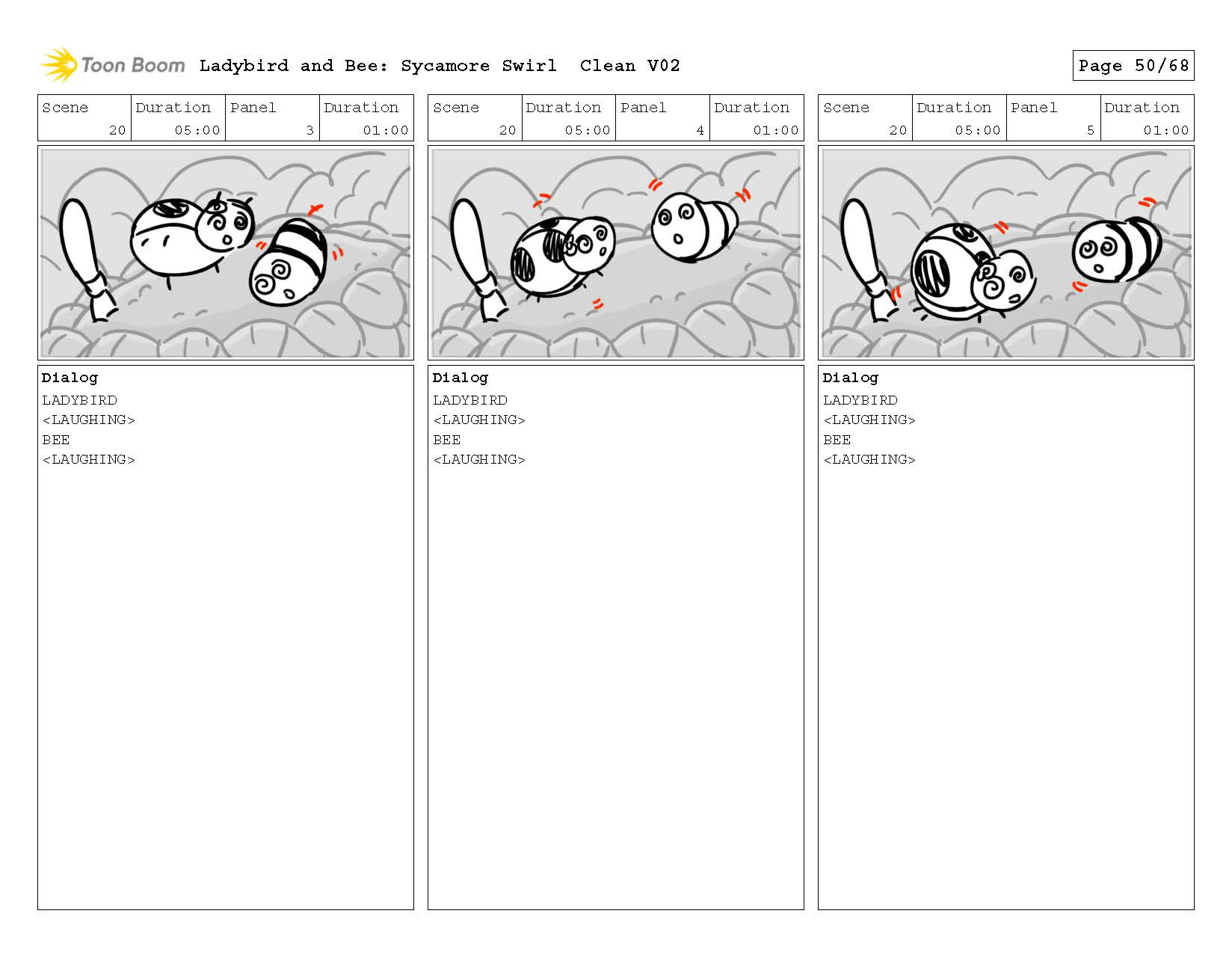 Toon Boom Ladybird and Bee: Sycamore Swirl Clean V02

Page 50/68

| Scene | Duration | Panel | Duration |
|---|---|---|---|
| 20 | 05:00 | 3 | 01:00 |

Dialog
LADYBIRD
<LAUGHING>
BEE
<LAUGHING>

| Scene | Duration | Panel | Duration |
|---|---|---|---|
| 20 | 05:00 | 4 | 01:00 |

Dialog
LADYBIRD
<LAUGHING>
BEE
<LAUGHING>

| Scene | Duration | Panel | Duration |
|---|---|---|---|
| 20 | 05:00 | 5 | 01:00 |

Dialog
LADYBIRD
<LAUGHING>
BEE
<LAUGHING>