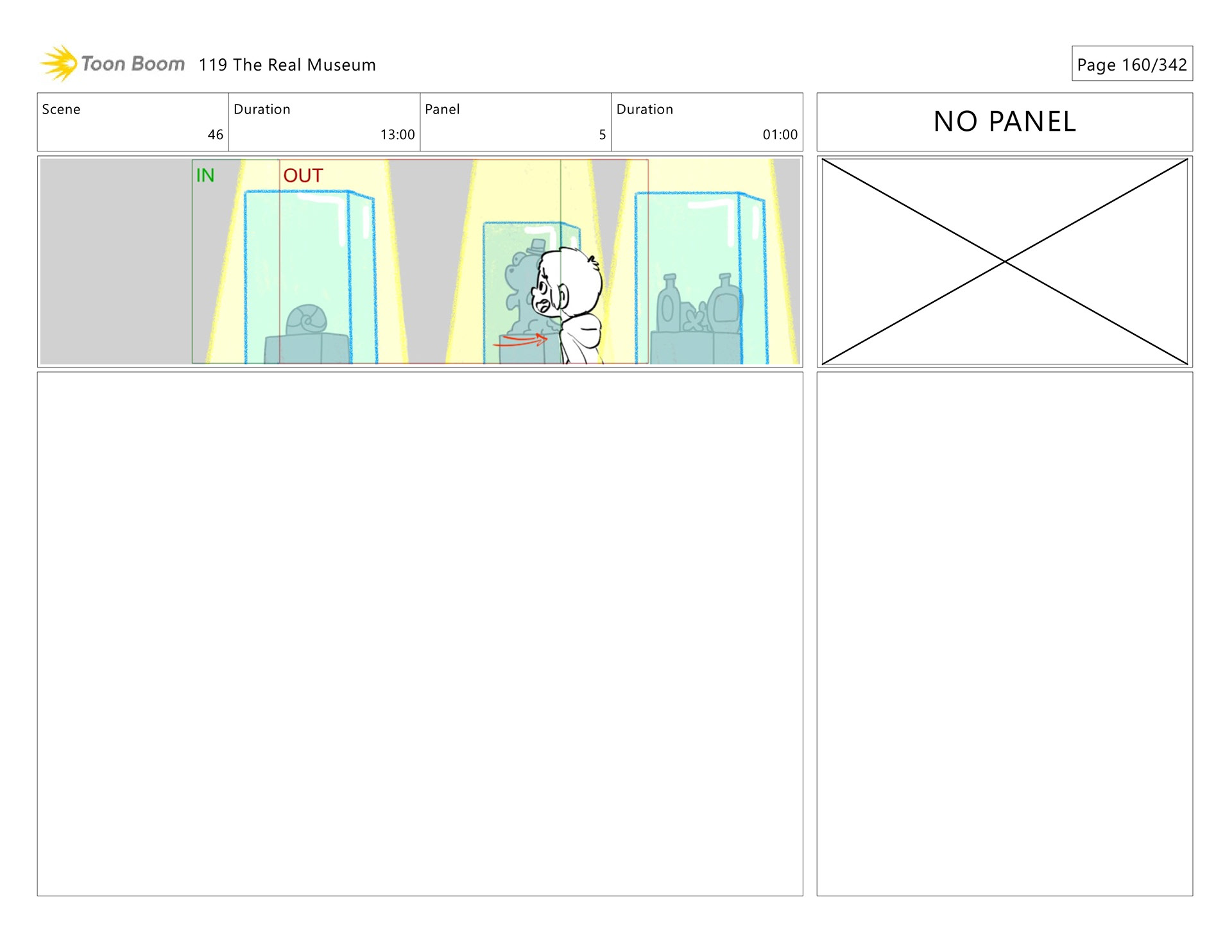 Toon Boom 119 The Real Museum

Page 160/342

| Scene | Duration | Panel | Duration |
|---|---|---|---|
| 46 | 13:00 | 5 | 01:00 |

NO PANEL

IN

OUT