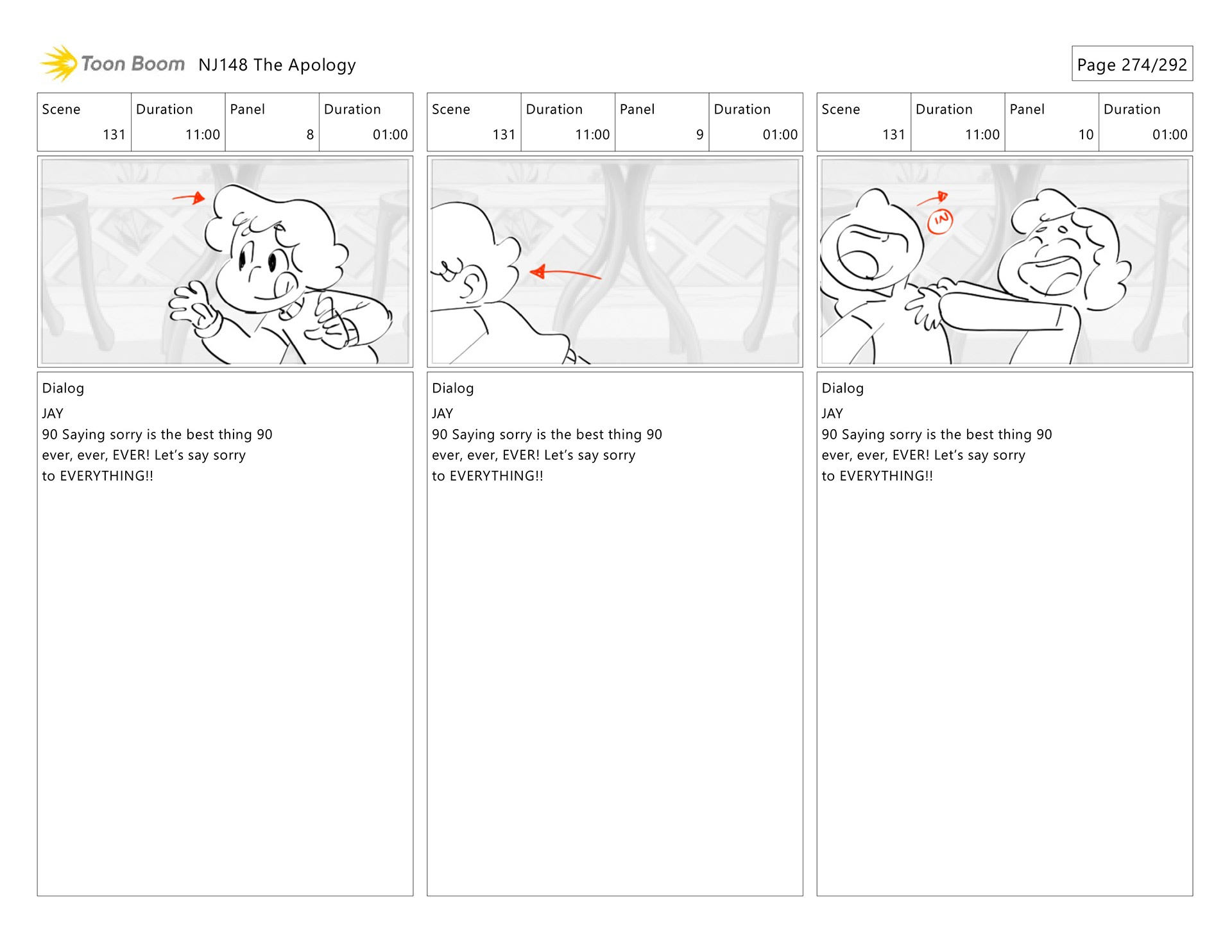 Toon Boom NJ148 The Apology

Page 274/292

| Scene | Duration | Panel | Duration |
|---|---|---|---|
| 131 | 11:00 | 8 | 01:00 |

Dialog
JAY
90 Saying sorry is the best thing 90 ever, ever, EVER! Let's say sorry to EVERYTHING!!

| Scene | Duration | Panel | Duration |
|---|---|---|---|
| 131 | 11:00 | 9 | 01:00 |

Dialog
JAY
90 Saying sorry is the best thing 90 ever, ever, EVER! Let's say sorry to EVERYTHING!!

| Scene | Duration | Panel | Duration |
|---|---|---|---|
| 131 | 11:00 | 10 | 01:00 |

IN

Dialog
JAY
90 Saying sorry is the best thing 90 ever, ever, EVER! Let's say sorry to EVERYTHING!!