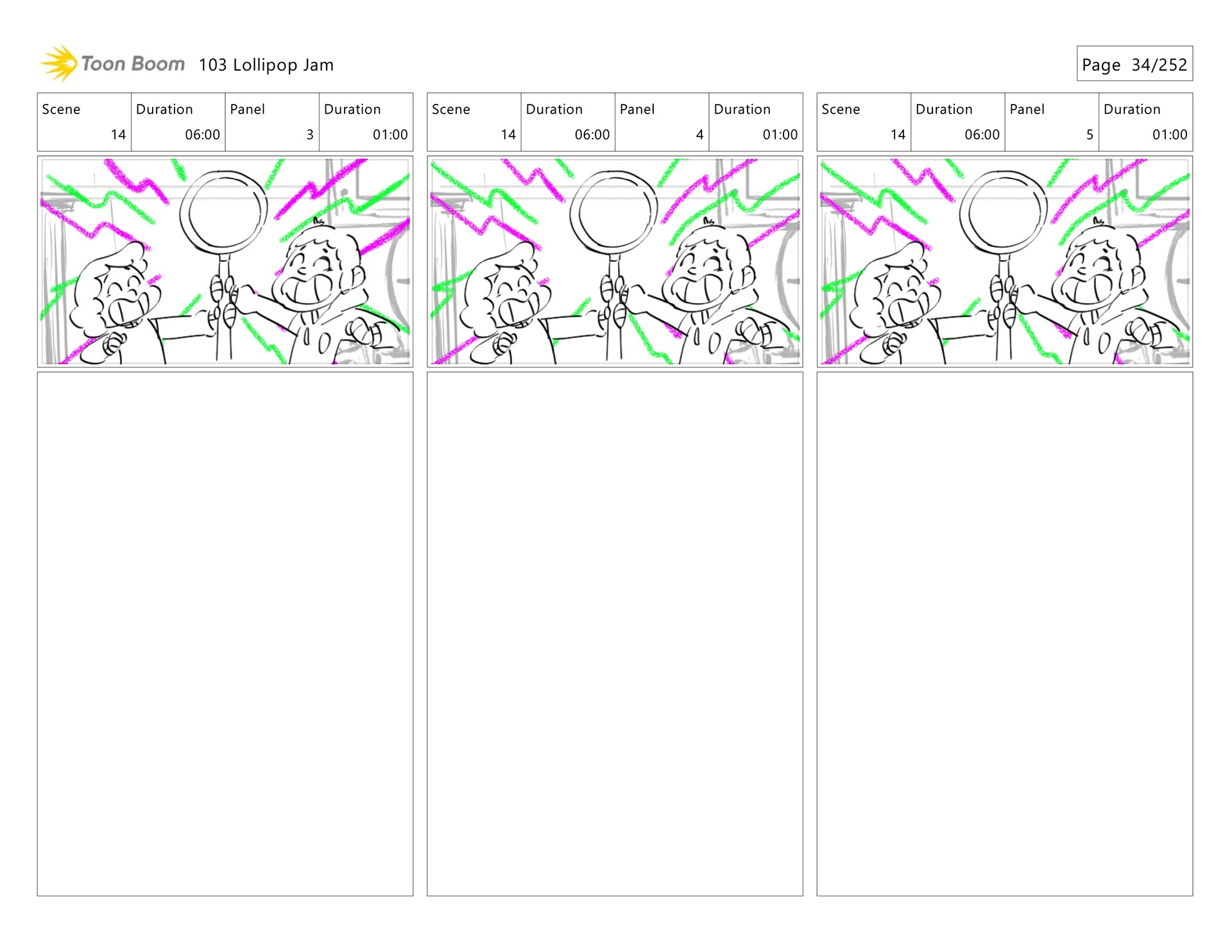 Toon Boom 103 Lollipop Jam

Page 34/252

| Scene | Duration | Panel | Duration |
|---|---|---|---|
| 14 | 06:00 | 3 | 01:00 |

| Scene | Duration | Panel | Duration |
|---|---|---|---|
| 14 | 06:00 | 4 | 01:00 |

| Scene | Duration | Panel | Duration |
|---|---|---|---|
| 14 | 06:00 | 5 | 01:00 |