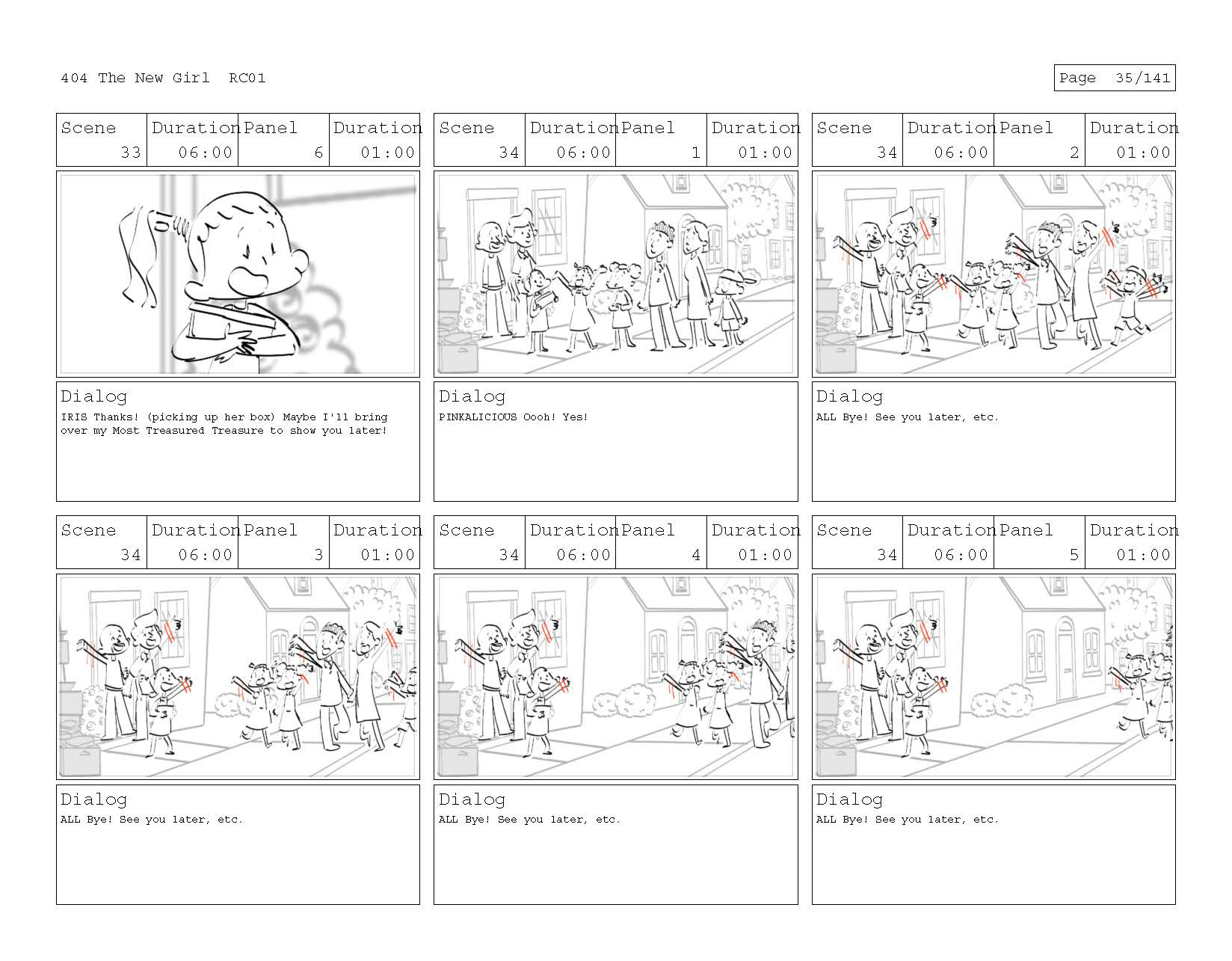 404 The New Girl RC01

Page 35/141

| Scene | Duration | Panel | Duration |
|---|---|---|---|
| 33 | 06:00 | 6 | 01:00 |

Dialog
IRIS Thanks! (picking up her box) Maybe I'll bring over my Most Treasured Treasure to show you later!

| Scene | Duration | Panel | Duration |
|---|---|---|---|
| 34 | 06:00 | 1 | 01:00 |

Dialog
PINKALICIOUS Oooh! Yes!

| Scene | Duration | Panel | Duration |
|---|---|---|---|
| 34 | 06:00 | 2 | 01:00 |

Dialog
ALL Bye! See you later, etc.

| Scene | Duration | Panel | Duration |
|---|---|---|---|
| 34 | 06:00 | 3 | 01:00 |

Dialog
ALL Bye! See you later, etc.

| Scene | Duration | Panel | Duration |
|---|---|---|---|
| 34 | 06:00 | 4 | 01:00 |

Dialog
ALL Bye! See you later, etc.

| Scene | Duration | Panel | Duration |
|---|---|---|---|
| 34 | 06:00 | 5 | 01:00 |

Dialog
ALL Bye! See you later, etc.