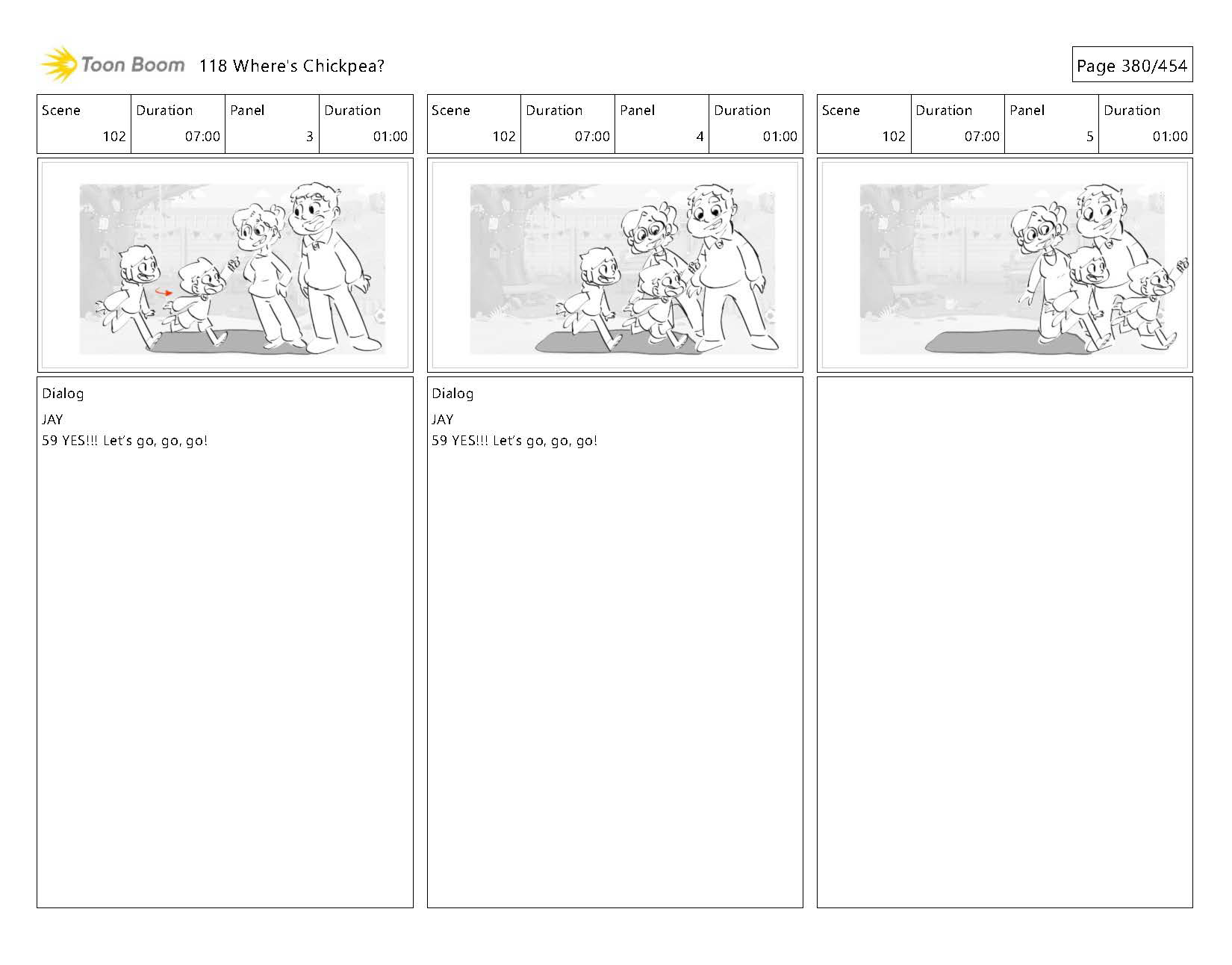 Toon Boom 118 Where's Chickpea?

Page 380/454

| Scene | Duration | Panel | Duration |
|---|---|---|---|
| 102 | 07:00 | 3 | 01:00 |

Dialog
JAY
59 YES!!! Let's go, go, go!

| Scene | Duration | Panel | Duration |
|---|---|---|---|
| 102 | 07:00 | 4 | 01:00 |

Dialog
JAY
59 YES!!! Let's go, go, go!

| Scene | Duration | Panel | Duration |
|---|---|---|---|
| 102 | 07:00 | 5 | 01:00 |