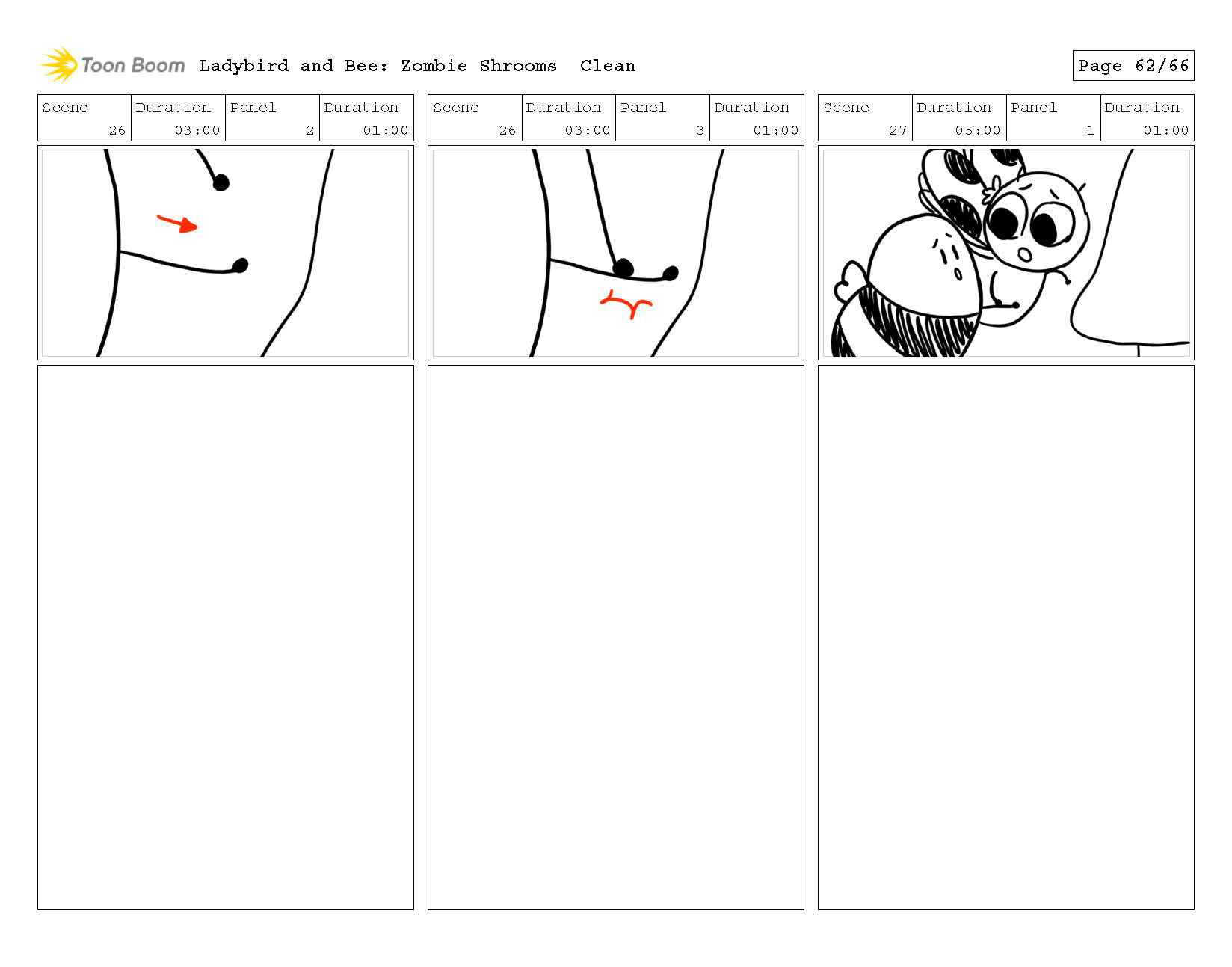 Toon Boom Ladybird and Bee: Zombie Shrooms Clean

Page 62/66

| Scene | Duration | Panel | Duration |
|---|---|---|---|
| 26 | 03:00 | 2 | 01:00 |

| Scene | Duration | Panel | Duration |
|---|---|---|---|
| 26 | 03:00 | 3 | 01:00 |

| Scene | Duration | Panel | Duration |
|---|---|---|---|
| 27 | 05:00 | 1 | 01:00 |