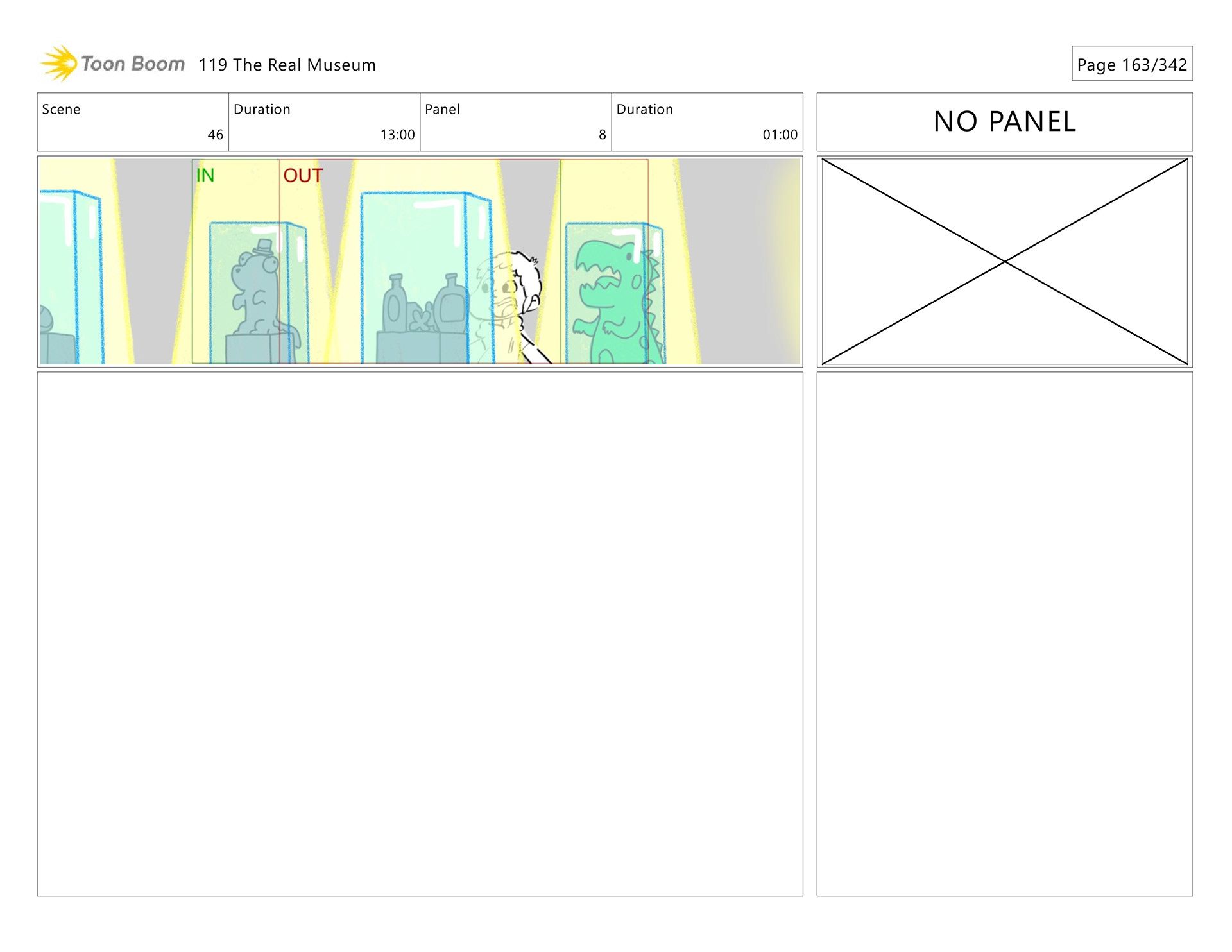 Toon Boom 119 The Real Museum

Page 163/342

| Scene | Duration | Panel | Duration |
|---|---|---|---|
| 46 | 13:00 | 8 | 01:00 |

NO PANEL

IN

OUT