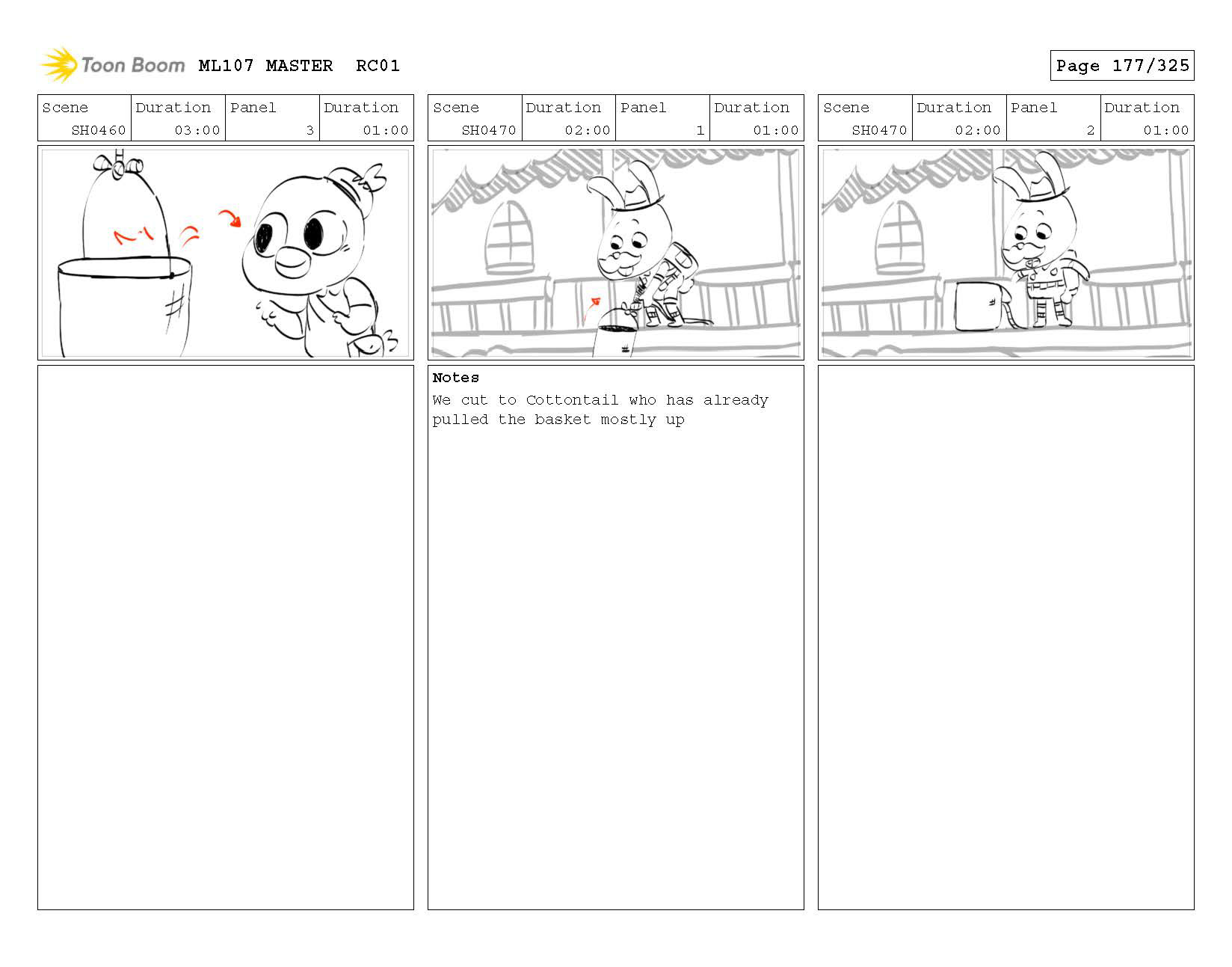 Toon Boom ML107 MASTER RC01

Page 177/325

| Scene | Duration | Panel | Duration |
|---|---|---|---|
| SH0460 | 03:00 | 3 | 01:00 |

| Scene | Duration | Panel | Duration |
|---|---|---|---|
| SH0470 | 02:00 | 1 | 01:00 |

Notes
We cut to Cottontail who has already pulled the basket mostly up

| Scene | Duration | Panel | Duration |
|---|---|---|---|
| SH0470 | 02:00 | 2 | 01:00 |