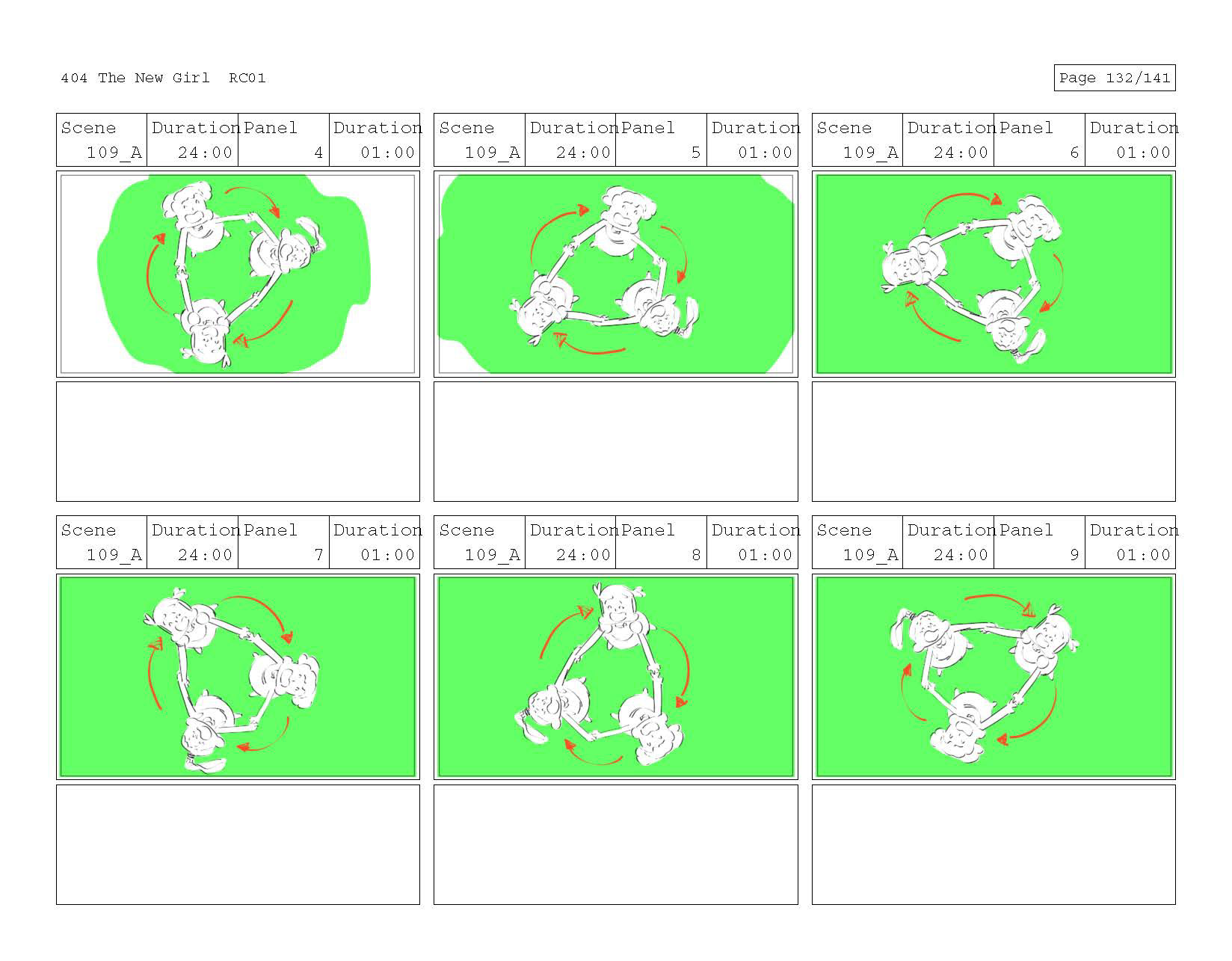 404 The New Girl RC01

Page 132/141

| Scene | Duration | Panel | Duration |
|---|---|---|---|
| 109_A | 24:00 | 4 | 01:00 |

| Scene | Duration | Panel | Duration |
|---|---|---|---|
| 109_A | 24:00 | 5 | 01:00 |

| Scene | Duration | Panel | Duration |
|---|---|---|---|
| 109_A | 24:00 | 6 | 01:00 |

| Scene | Duration | Panel | Duration |
|---|---|---|---|
| 109_A | 24:00 | 7 | 01:00 |

| Scene | Duration | Panel | Duration |
|---|---|---|---|
| 109_A | 24:00 | 8 | 01:00 |

| Scene | Duration | Panel | Duration |
|---|---|---|---|
| 109_A | 24:00 | 9 | 01:00 |