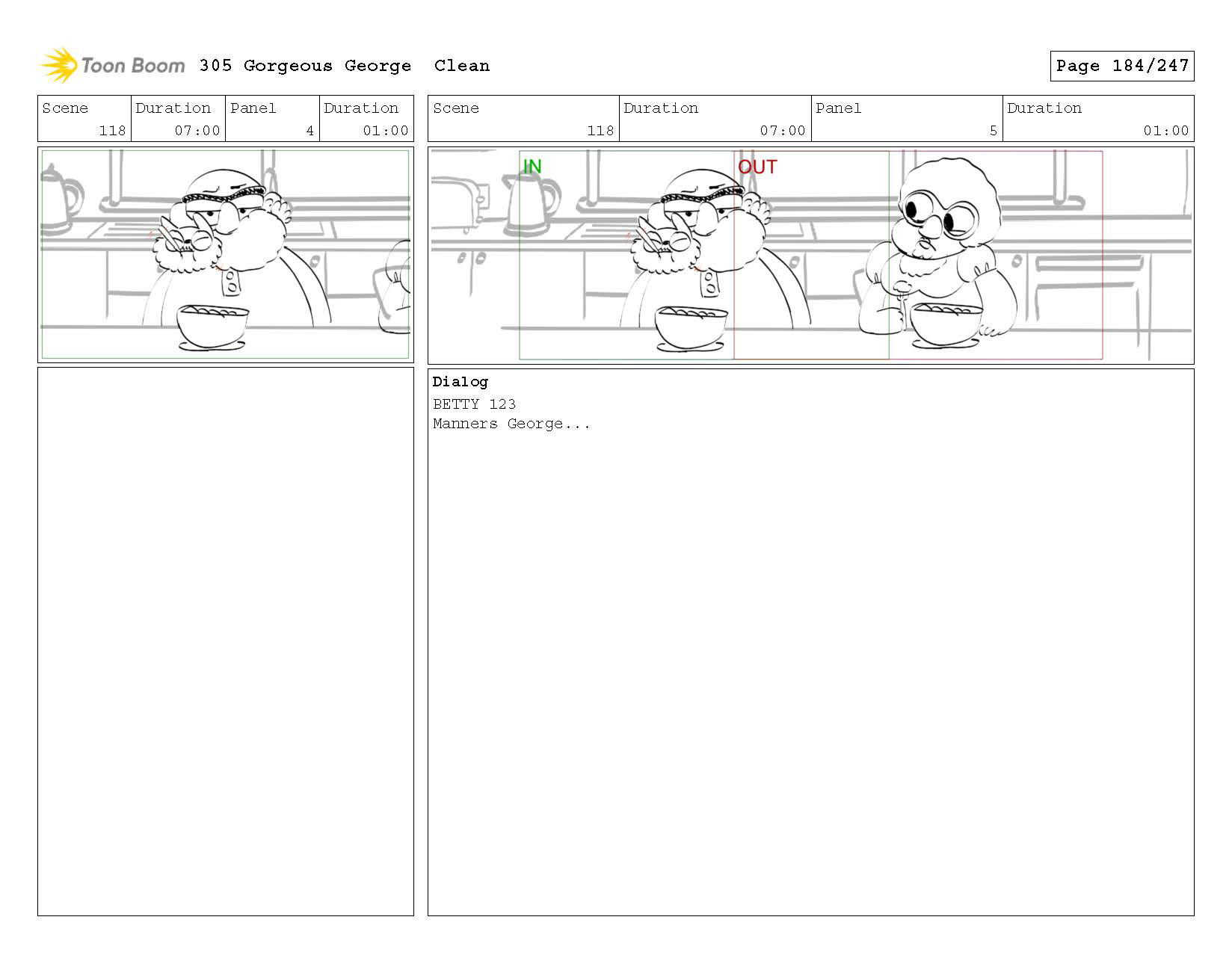 Toon Boom 305 Gorgeous George Clean

Page 184/247

| Scene | Duration | Panel | Duration |
|---|---|---|---|
| 118 | 07:00 | 4 | 01:00 |

| Scene | Duration | Panel | Duration |
|---|---|---|---|
| 118 | 07:00 | 5 | 01:00 |

IN
OUT

Dialog
BETTY 123
Manners George...