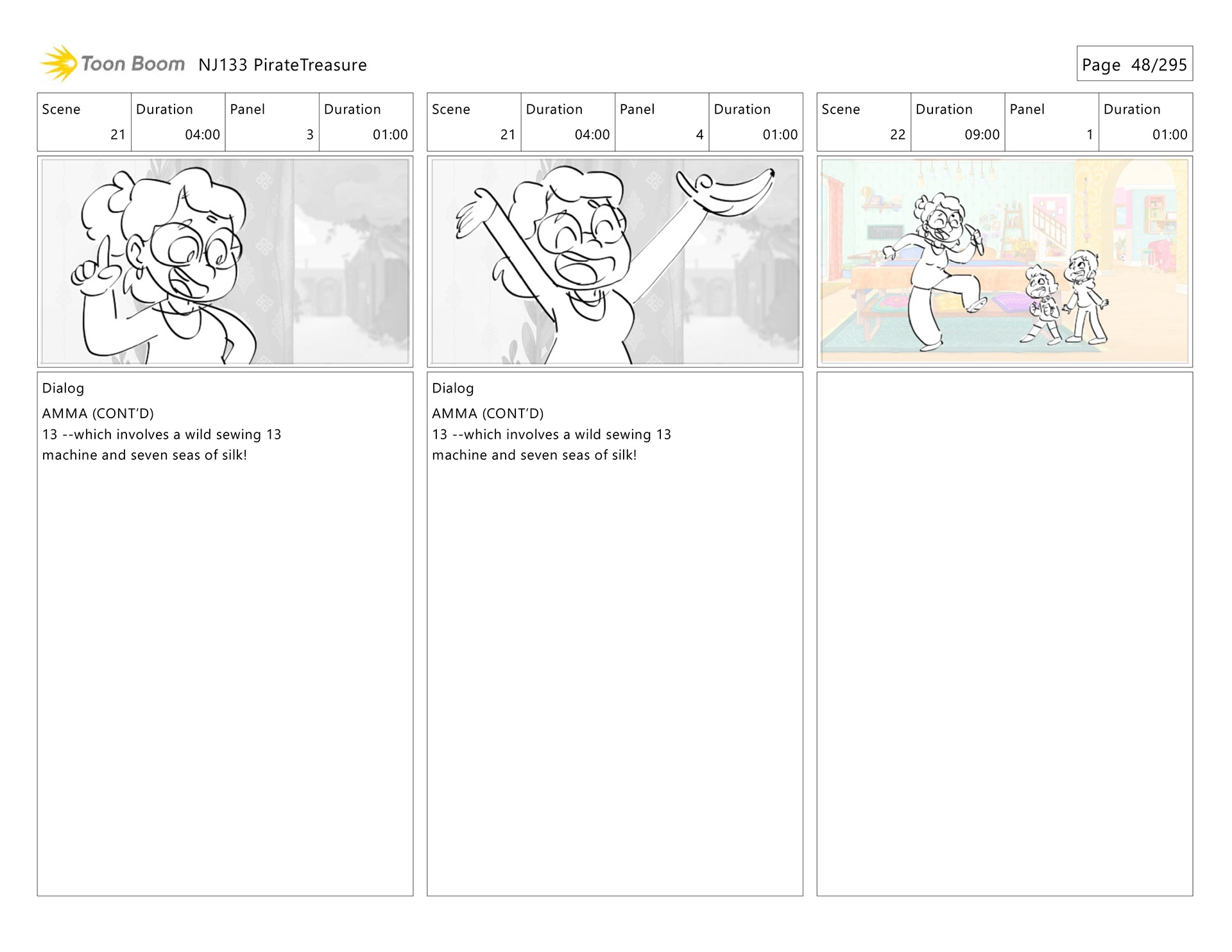 Toon Boom NJ133 PirateTreasure

Page 48/295

| Scene | Duration | Panel | Duration |
|---|---|---|---|
| 21 | 04:00 | 3 | 01:00 |

Dialog
AMMA (CONT'D)
13 --which involves a wild sewing 13 machine and seven seas of silk!

| Scene | Duration | Panel | Duration |
|---|---|---|---|
| 21 | 04:00 | 4 | 01:00 |

Dialog
AMMA (CONT'D)
13 --which involves a wild sewing 13 machine and seven seas of silk!

| Scene | Duration | Panel | Duration |
|---|---|---|---|
| 22 | 09:00 | 1 | 01:00 |