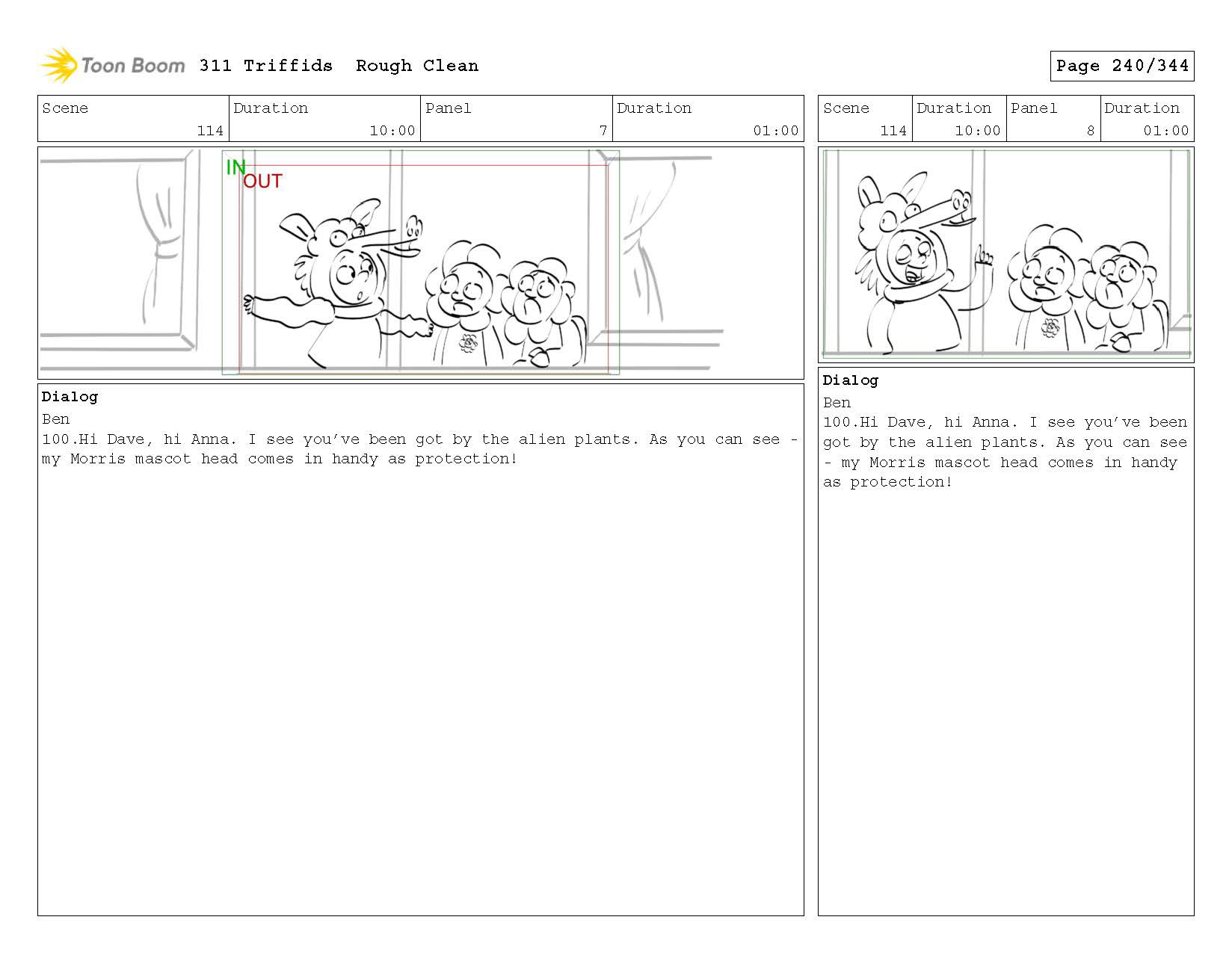 Toon Boom 311 Triffids Rough Clean

Page 240/344

| Scene | Duration | Panel | Duration |
|---|---|---|---|
| 114 | 10:00 | 7 | 01:00 |

IN
OUT

Dialog
Ben
100.Hi Dave, hi Anna. I see you've been got by the alien plants. As you can see - my Morris mascot head comes in handy as protection!

| Scene | Duration | Panel | Duration |
|---|---|---|---|
| 114 | 10:00 | 8 | 01:00 |

Dialog
Ben
100.Hi Dave, hi Anna. I see you've been got by the alien plants. As you can see - my Morris mascot head comes in handy as protection!