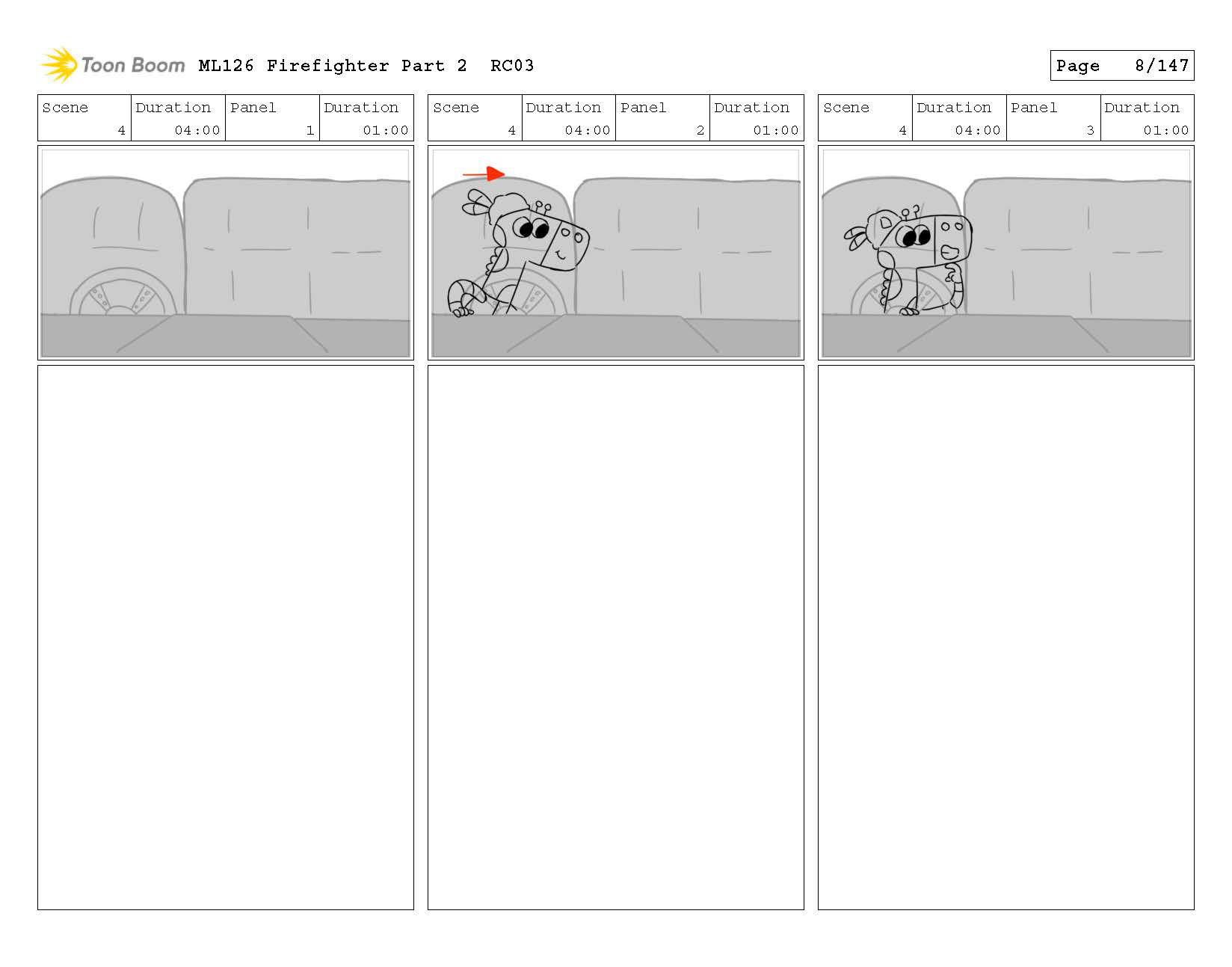 Toon Boom ML126 Firefighter Part 2 RC03

Page 8/147

| Scene | Duration | Panel | Duration |
|---|---|---|---|
| 4 | 04:00 | 1 | 01:00 |

| Scene | Duration | Panel | Duration |
|---|---|---|---|
| 4 | 04:00 | 2 | 01:00 |

| Scene | Duration | Panel | Duration |
|---|---|---|---|
| 4 | 04:00 | 3 | 01:00 |