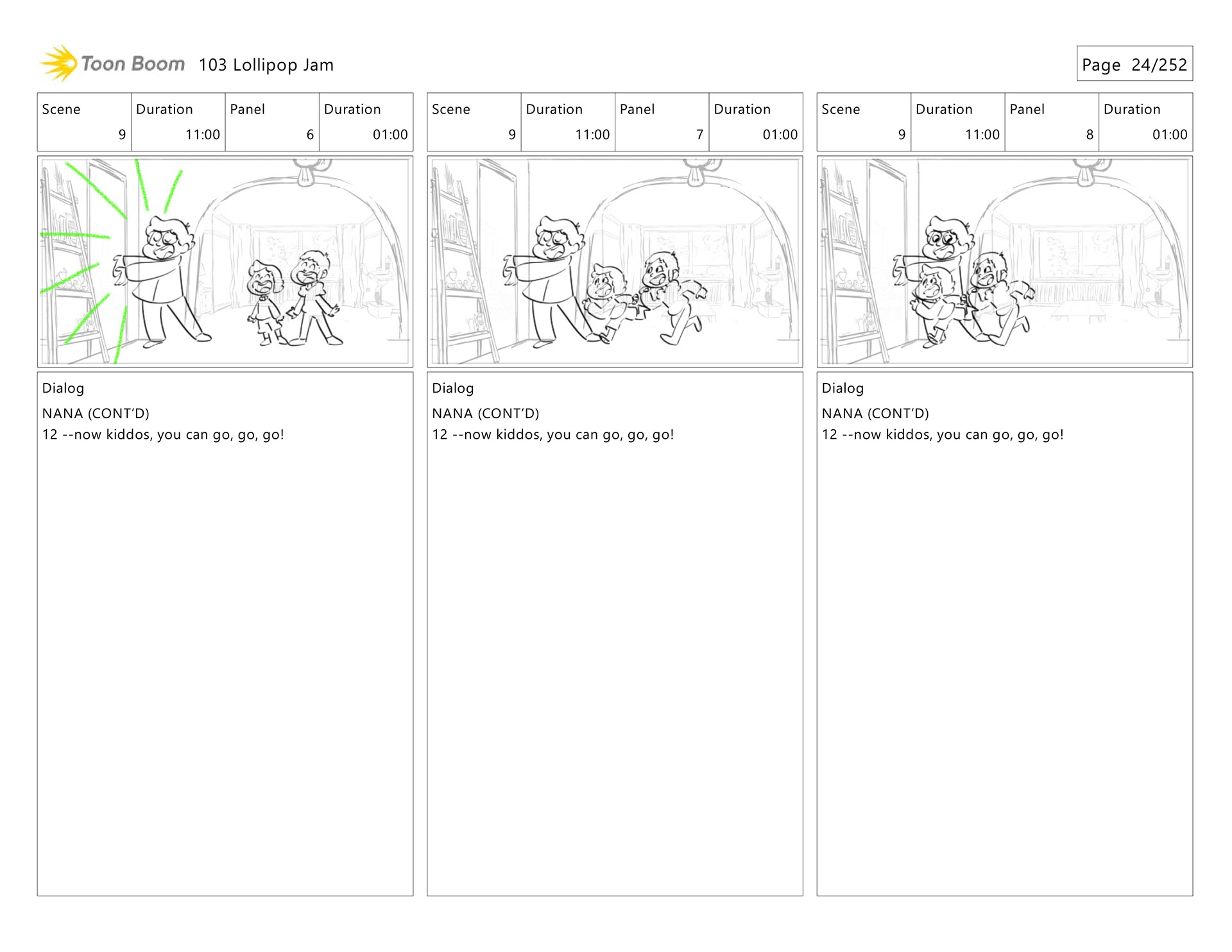 Toon Boom 103 Lollipop Jam

Page 24/252

| Scene | Duration | Panel | Duration |
|---|---|---|---|
| 9 | 11:00 | 6 | 01:00 |

Dialog
NANA (CONT'D)
12 --now kiddos, you can go, go, go!

| Scene | Duration | Panel | Duration |
|---|---|---|---|
| 9 | 11:00 | 7 | 01:00 |

Dialog
NANA (CONT'D)
12 --now kiddos, you can go, go, go!

| Scene | Duration | Panel | Duration |
|---|---|---|---|
| 9 | 11:00 | 8 | 01:00 |

Dialog
NANA (CONT'D)
12 --now kiddos, you can go, go, go!