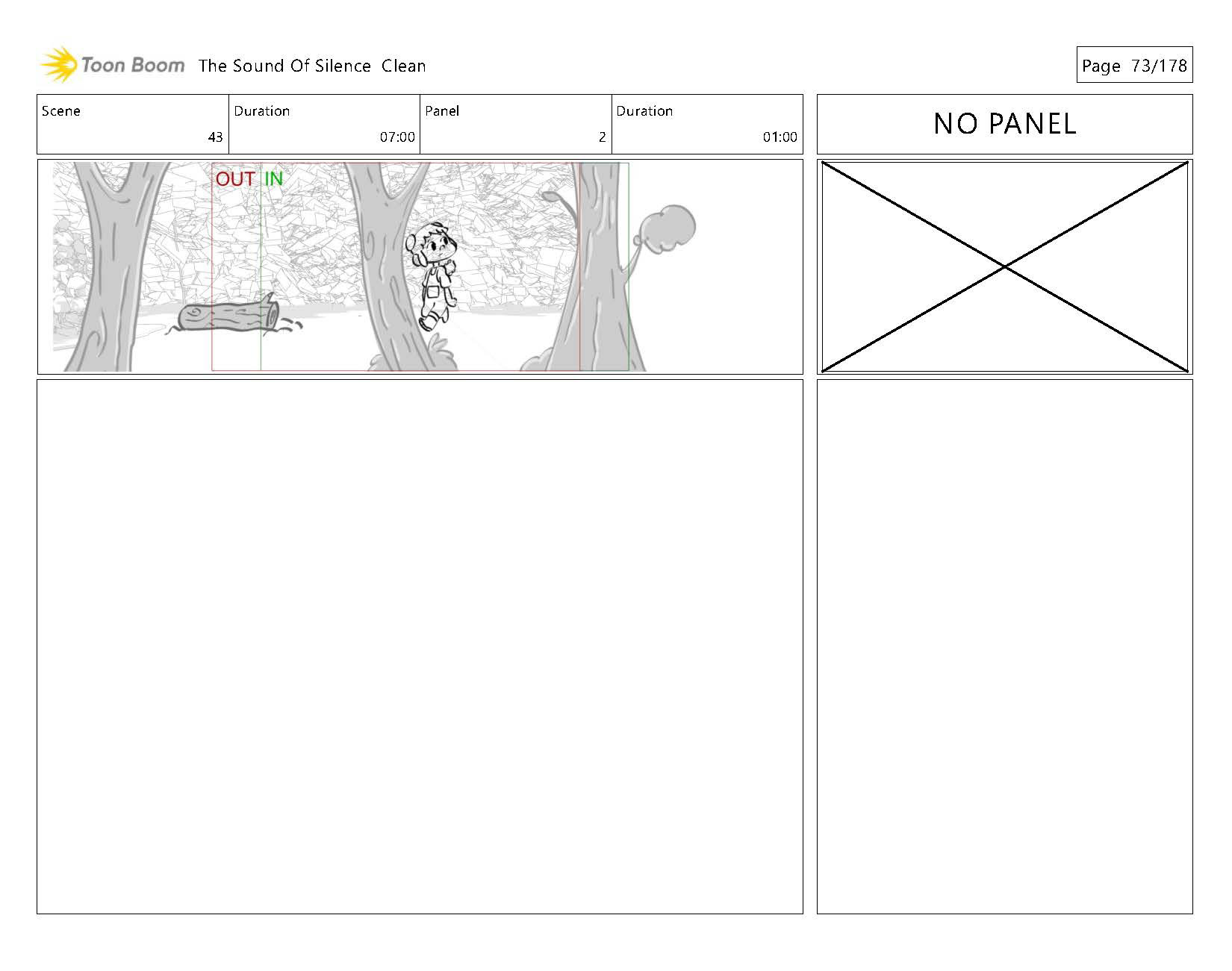 Toon Boom The Sound Of Silence Clean

Page 73/178

| Scene | Duration | Panel | Duration |
|---|---|---|---|
| 43 | 07:00 | 2 | 01:00 |

NO PANEL

OUT IN