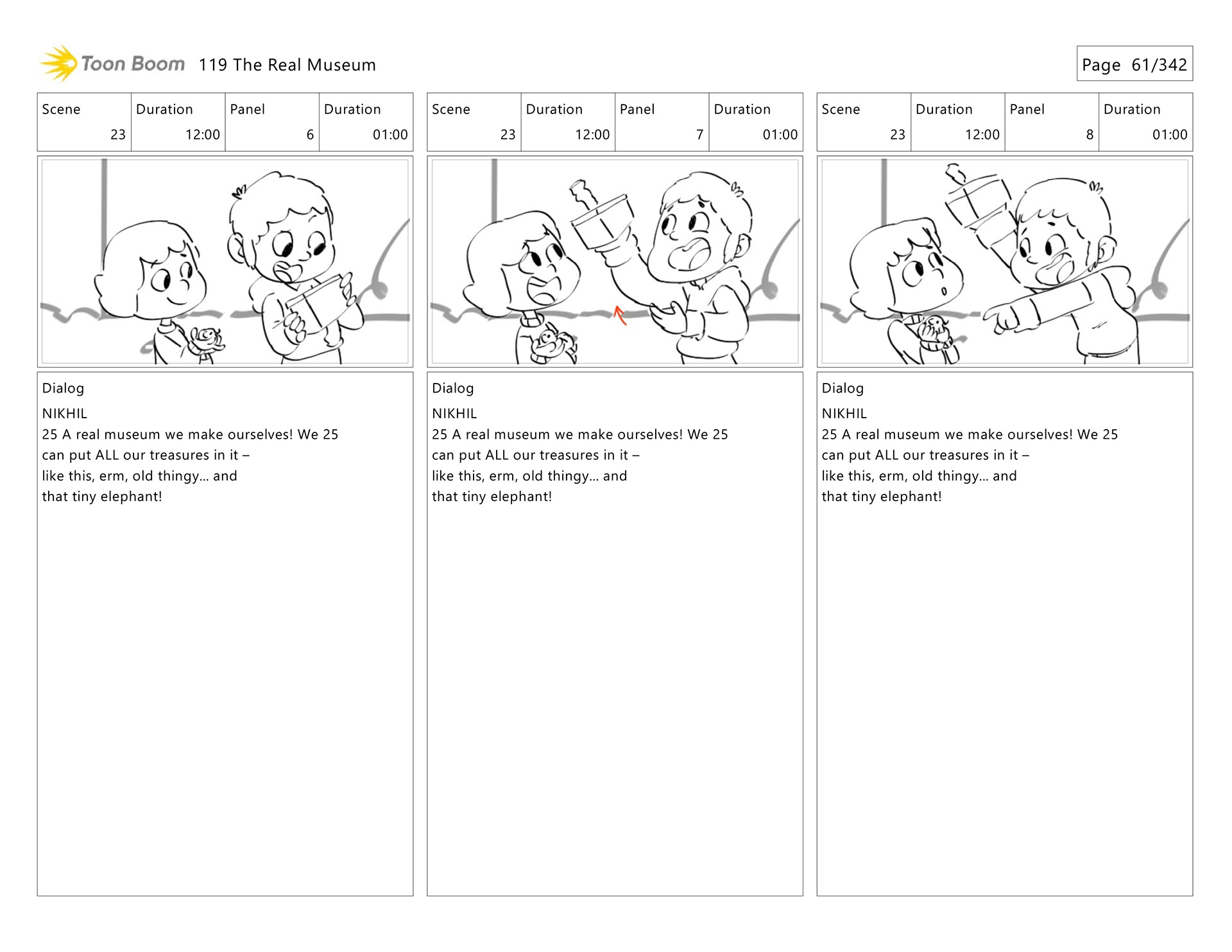 Toon Boom 119 The Real Museum

Page 61/342

| Scene | Duration | Panel | Duration |
|---|---|---|---|
| 23 | 12:00 | 6 | 01:00 |

Dialog
NIKHIL
25 A real museum we make ourselves! We 25 can put ALL our treasures in it – like this, erm, old thingy... and that tiny elephant!

| Scene | Duration | Panel | Duration |
|---|---|---|---|
| 23 | 12:00 | 7 | 01:00 |

Dialog
NIKHIL
25 A real museum we make ourselves! We 25 can put ALL our treasures in it – like this, erm, old thingy... and that tiny elephant!

| Scene | Duration | Panel | Duration |
|---|---|---|---|
| 23 | 12:00 | 8 | 01:00 |

Dialog
NIKHIL
25 A real museum we make ourselves! We 25 can put ALL our treasures in it – like this, erm, old thingy... and that tiny elephant!