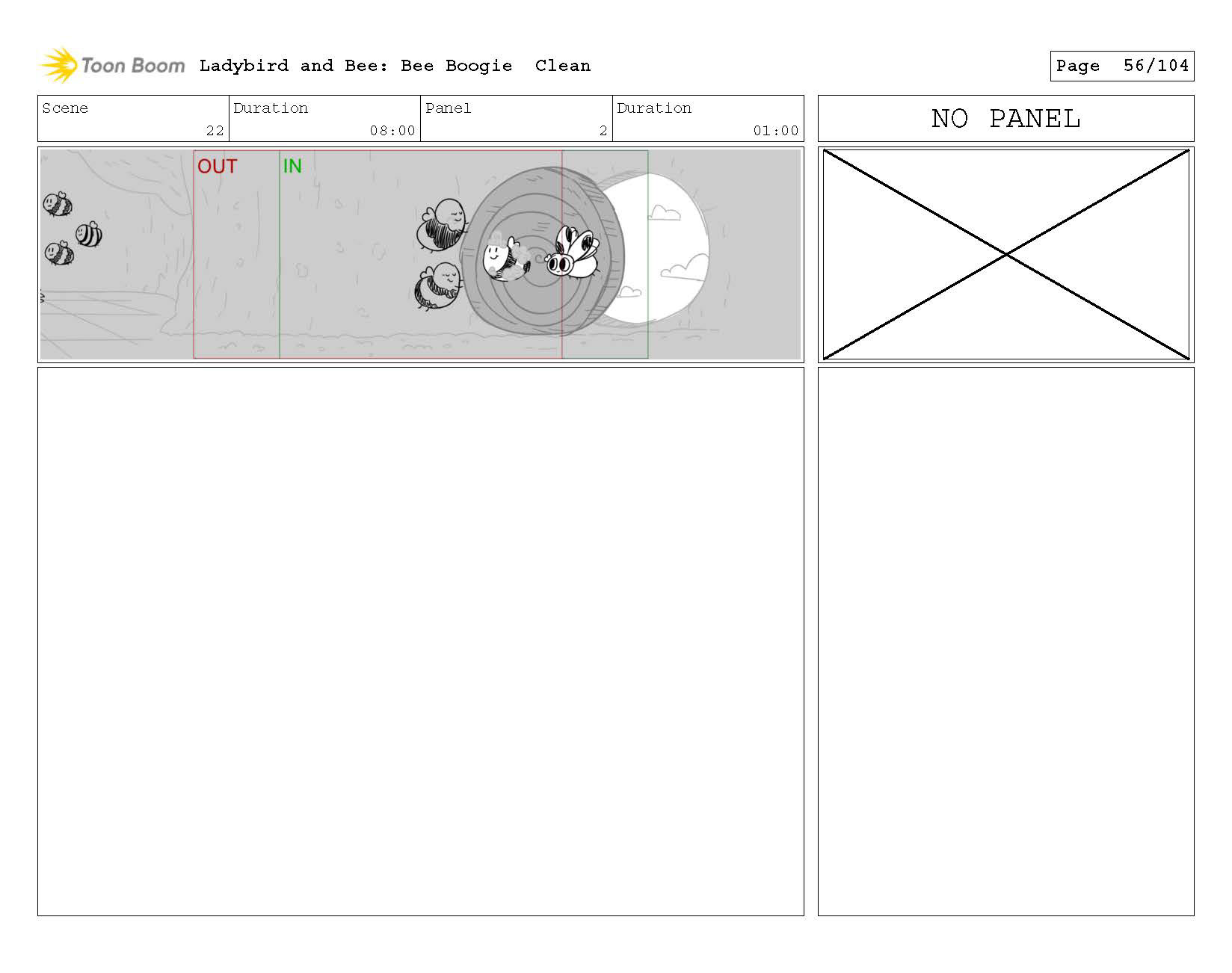 Toon Boom Ladybird and Bee: Bee Boogie Clean

Page 56/104

| Scene | Duration | Panel | Duration |
|---|---|---|---|
| 22 | 08:00 | 2 | 01:00 |

NO PANEL

OUT

IN