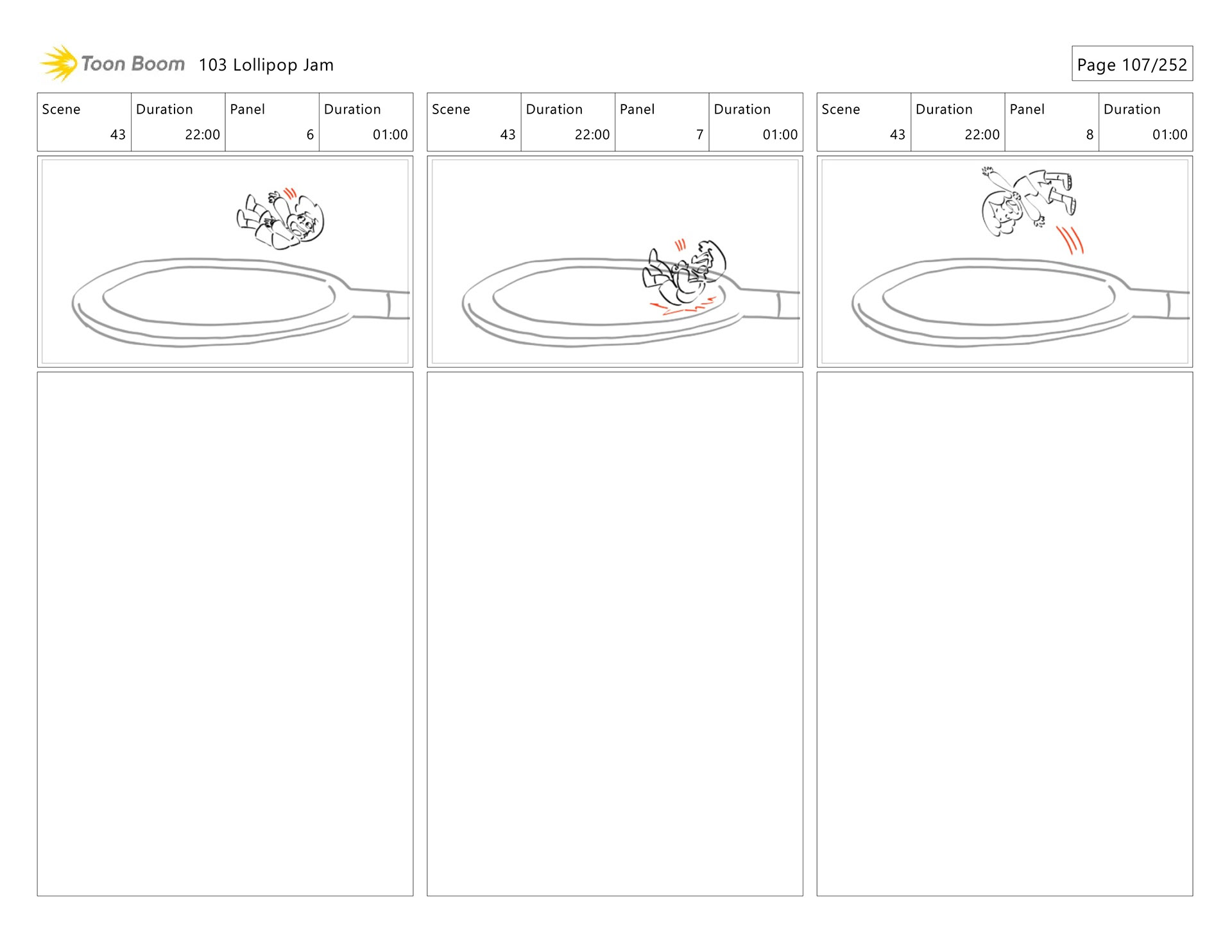 Toon Boom 103 Lollipop Jam

Page 107/252

| Scene | Duration | Panel | Duration |
|---|---|---|---|
| 43 | 22:00 | 6 | 01:00 |

| Scene | Duration | Panel | Duration |
|---|---|---|---|
| 43 | 22:00 | 7 | 01:00 |

| Scene | Duration | Panel | Duration |
|---|---|---|---|
| 43 | 22:00 | 8 | 01:00 |