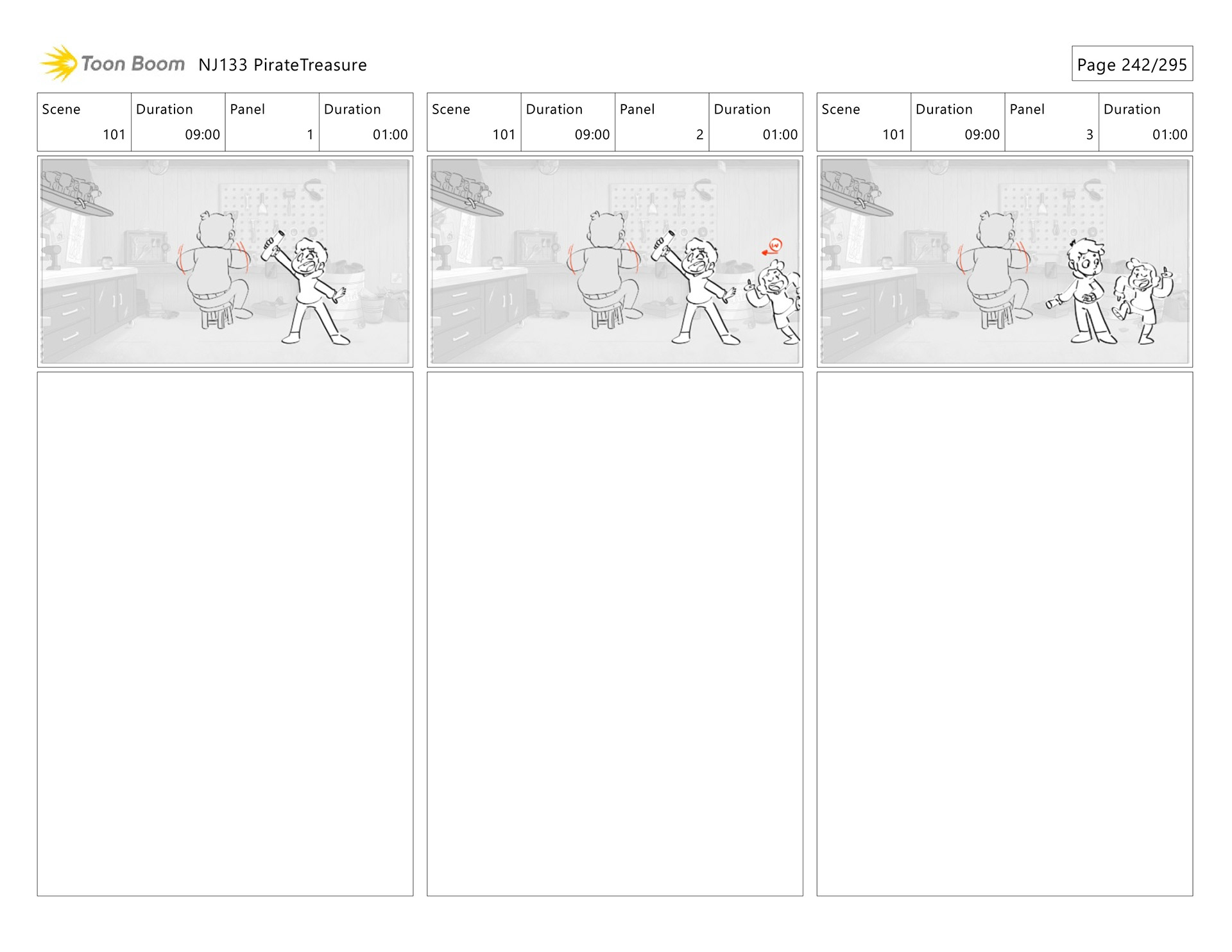 Toon Boom NJ133 PirateTreasure

Page 242/295

| Scene | Duration | Panel | Duration |
|---|---|---|---|
| 101 | 09:00 | 1 | 01:00 |

| Scene | Duration | Panel | Duration |
|---|---|---|---|
| 101 | 09:00 | 2 | 01:00 |

| Scene | Duration | Panel | Duration |
|---|---|---|---|
| 101 | 09:00 | 3 | 01:00 |