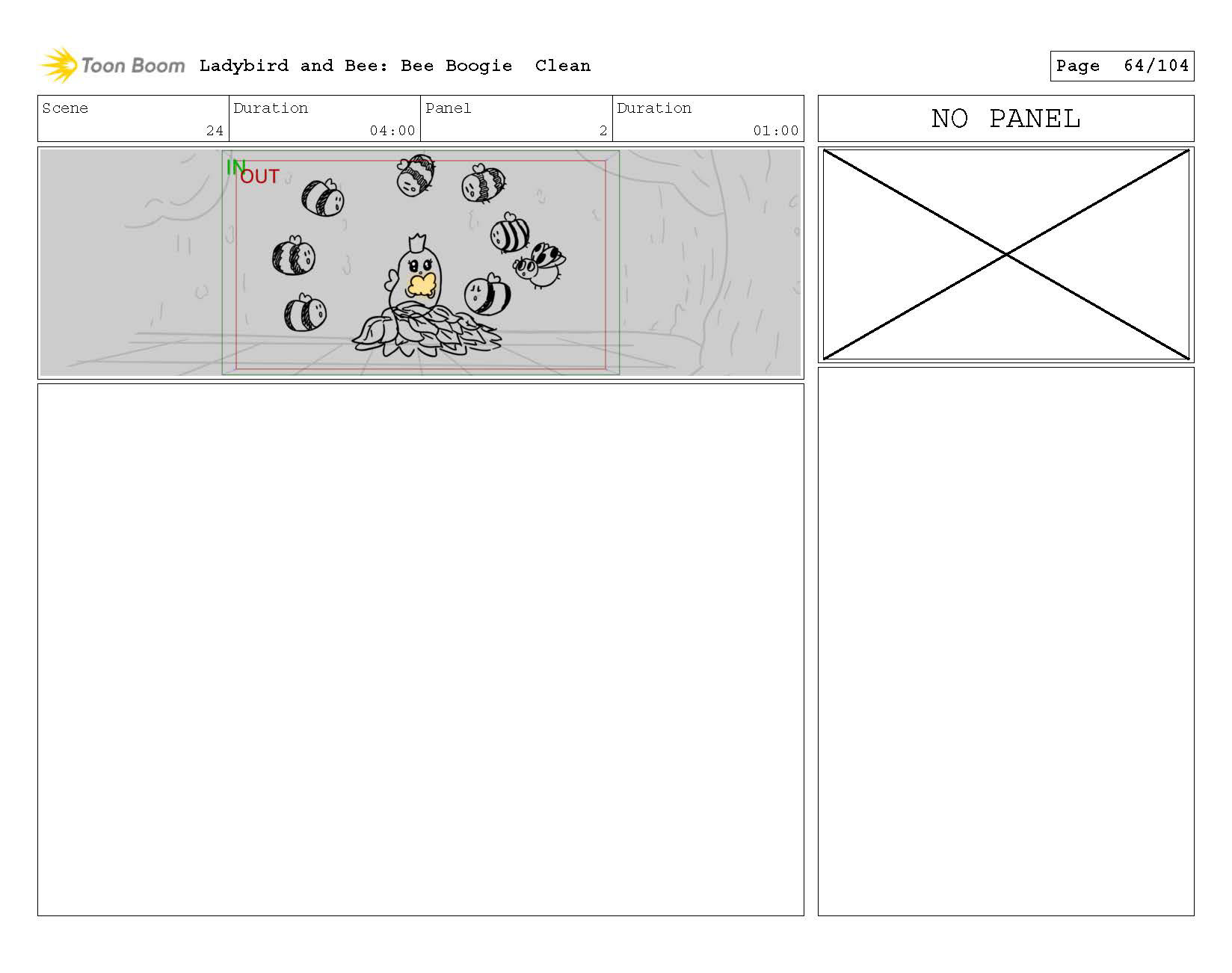 Toon Boom Ladybird and Bee: Bee Boogie Clean

Page 64/104

| Scene | Duration | Panel | Duration |
|---|---|---|---|
| 24 | 04:00 | 2 | 01:00 |

NO PANEL

IN
OUT